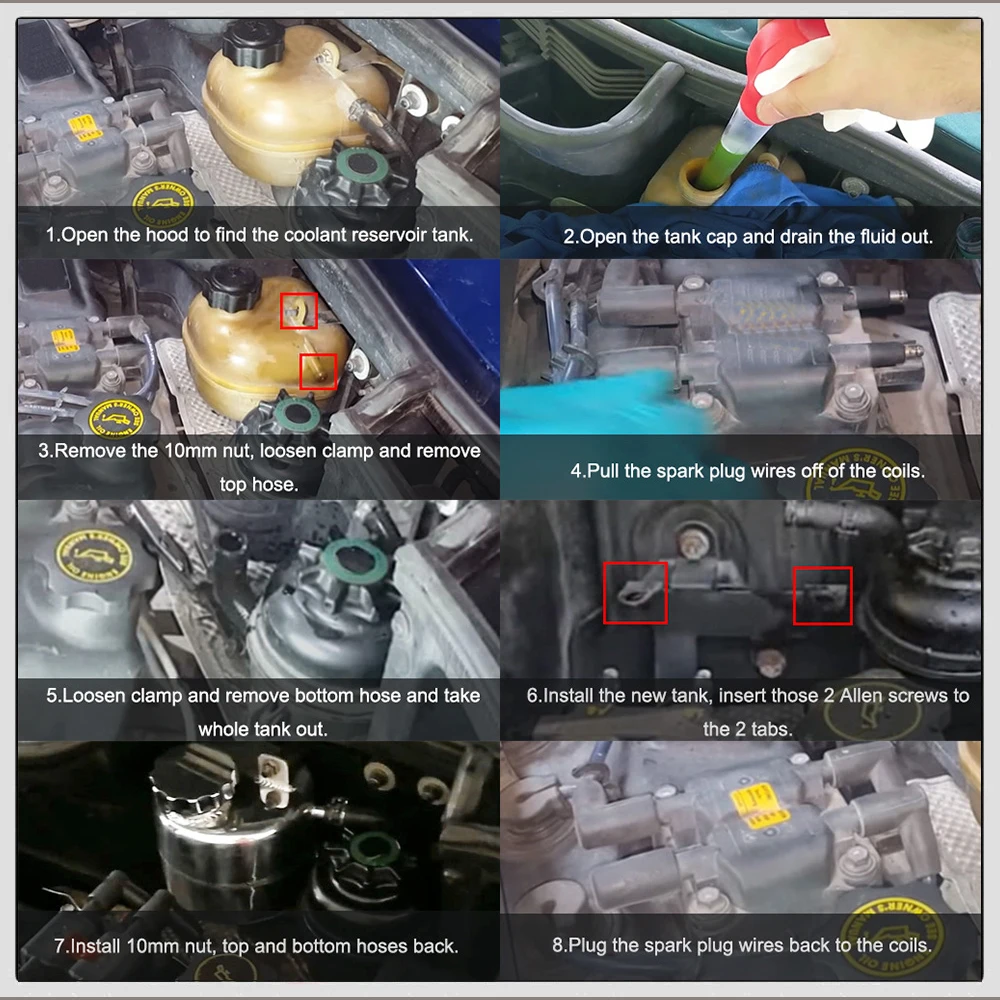 1.Open the hood to find the coolant reservoir tank.

2.Open the tank cap and drain the fluid out.

3.Remove the 10mm nut, loosen clamp and remove top hose.

4.Pull the spark plug wires off of the coils.

5.Loosen clamp and remove bottom hose and take whole tank out.

6.Install the new tank, insert those 2 Allen screws to the 2 tabs.

7.Install 10mm nut, top and bottom hoses back.

8.Plug the spark plug wires back to the coils.