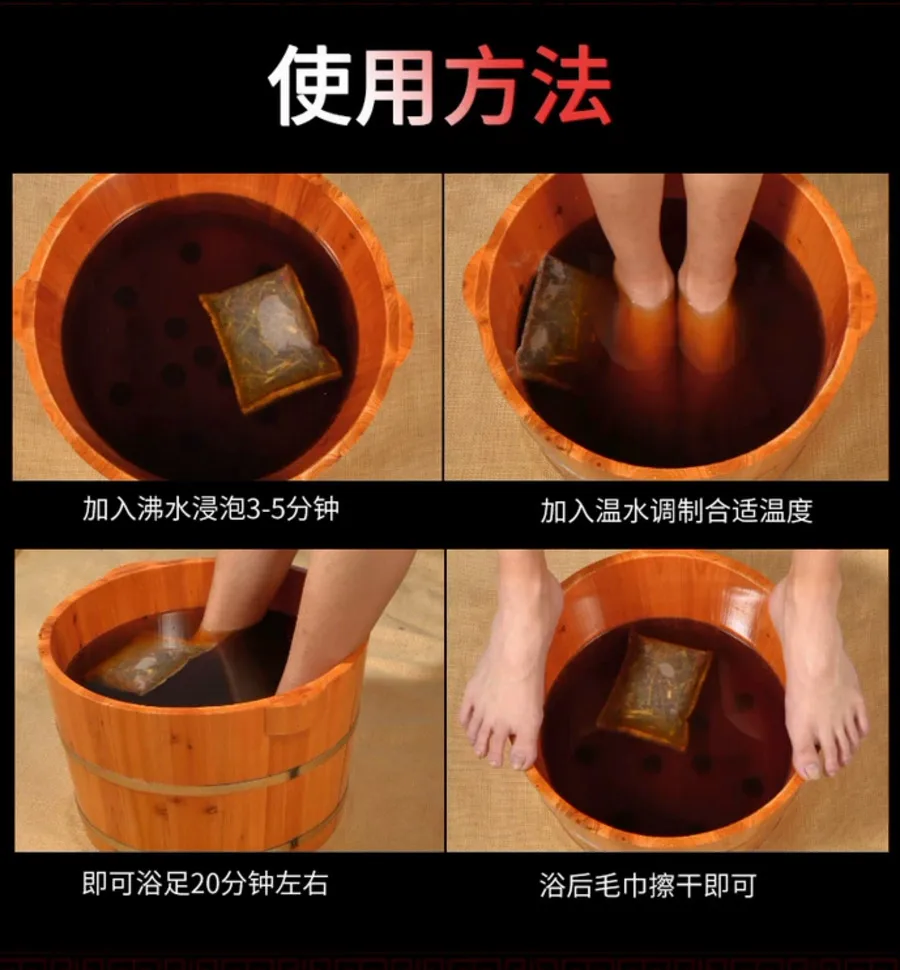 使用方法

加入沸水浸泡3-5分钟

加入温水调制合适温度

即可浴足20分钟左右

浴后毛巾擦干即可