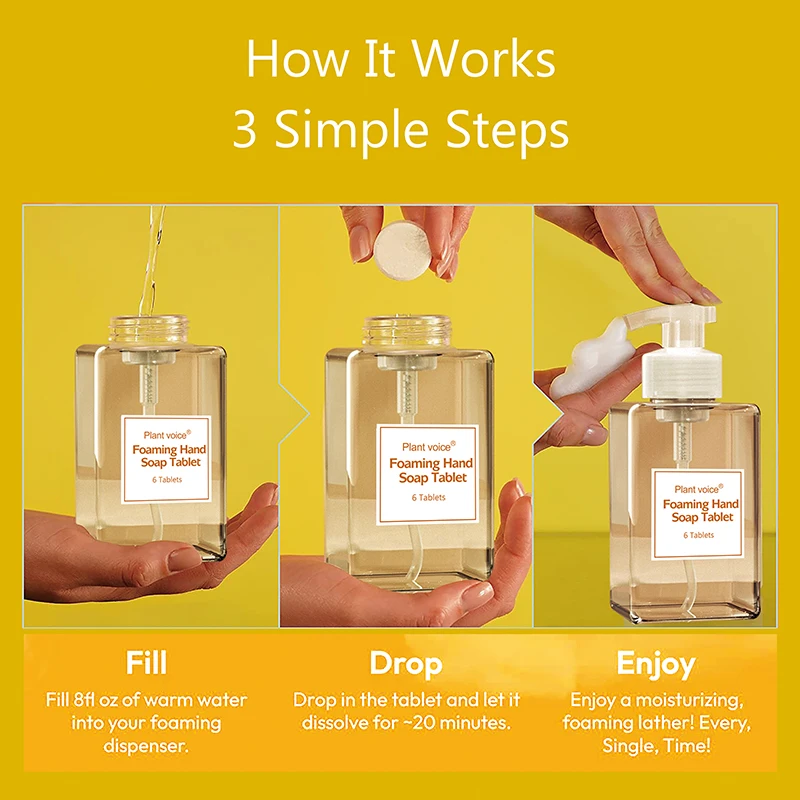 How It Works
3 Simple Steps

Plant voice®
Foaming Hand Soap Tablet
6 Tablets

Plant voice®
Foaming Hand Soap Tablet
6 Tablets

Plant voice®
Foaming Hand Soap Tablet
6 Tablets

Fill
Fill 8fl oz of warm water into your foaming dispenser.

Drop
Drop in the tablet and let it dissolve for ~20 minutes.

Enjoy
Enjoy a moisturizing, foaming lather! Every, Single, Time!