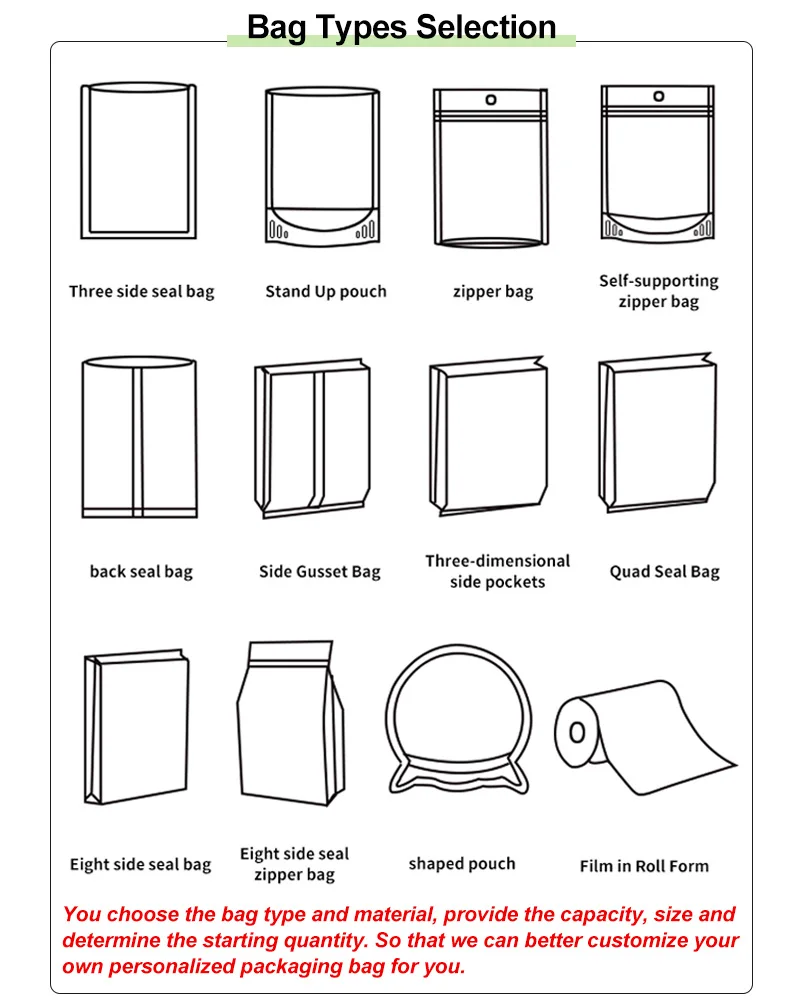 Bag Types Selection

Three side seal bag

Stand Up pouch

zipper bag

Self-supporting zipper bag

back seal bag

Side Gusset Bag

Three-dimensional side pockets

Quad Seal Bag

Eight side seal bag

Eight side seal zipper bag

shaped pouch

Film in Roll Form

You choose the bag type and material, provide the capacity, size and determine the starting quantity. So that we can better customize your own personalized packaging bag for you.