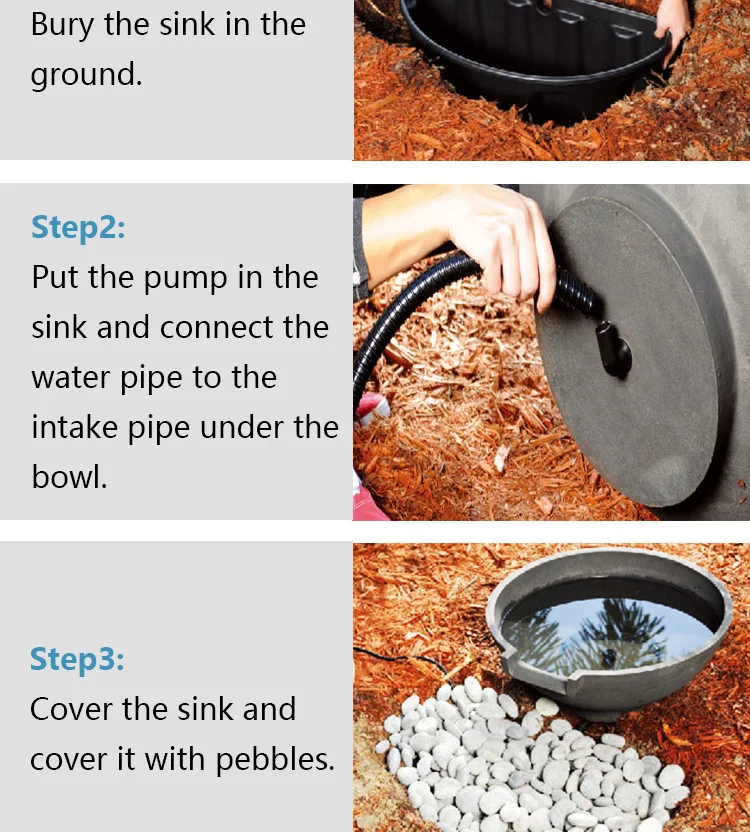 Bury the sink in the ground.

Step2:
Put the pump in the sink and connect the water pipe to the intake pipe under the bowl.

Step3:
Cover the sink and cover it with pebbles.