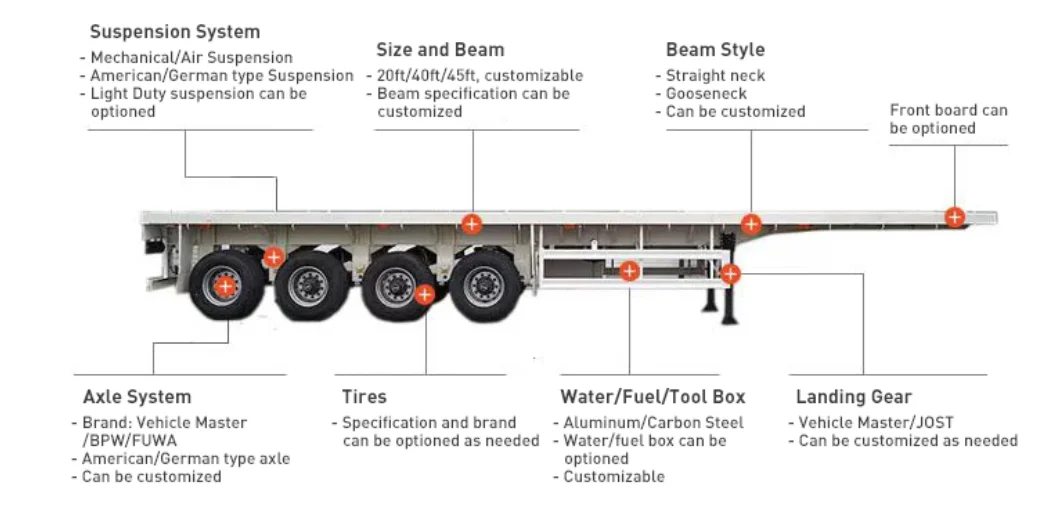 Suspension System
- Mechanical/Air Suspension
- American/German type Suspension
- Light Duty suspension can be optioned

Size and Beam
- 20ft/40ft/45ft, customizable
- Beam specification can be customized

Beam Style
- Straight neck
- Gooseneck
- Can be customized

Front board can be optioned

Axle System
- Brand: Vehicle Master /BPW/FUWA
- American/German type axle
- Can be customized

Tires
- Specification and brand can be optioned as needed

Water/Fuel/Tool Box
- Aluminum/Carbon Steel
- Water/fuel box can be optioned
- Customizable

Landing Gear
- Vehicle Master/JOST
- Can be customized as needed