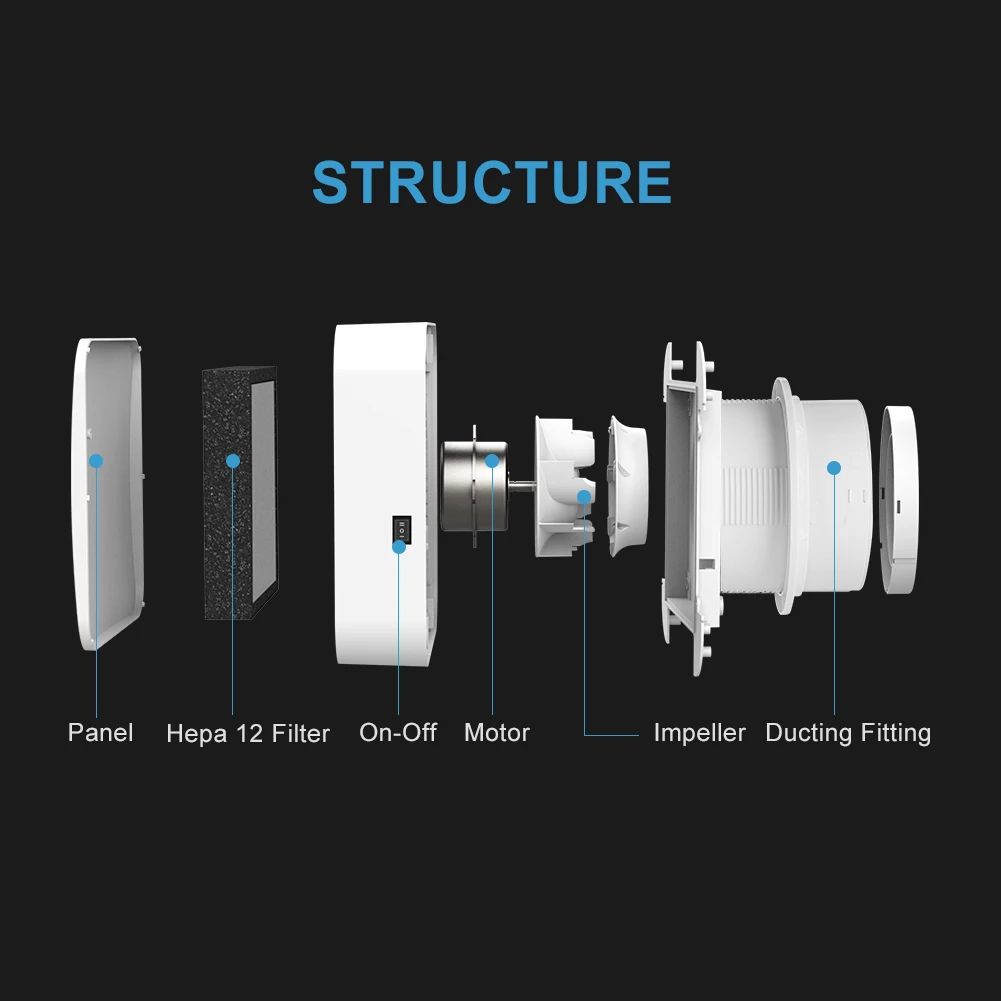 STRUCTURE

Panel

Hepa 12 Filter

On-Off

Motor

Impeller

Ducting Fitting