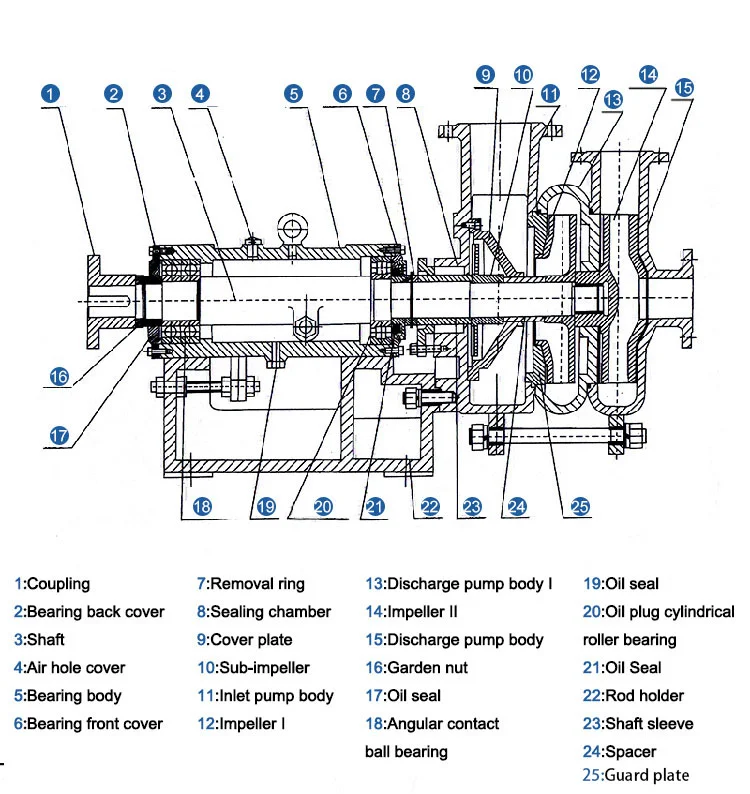 1 2 3 4 5 6 7 8 9 10 11 12 13 14 15

16

17

18 19 20 21 22 23 24 25

1:Coupling
2:Bearing back cover
3:Shaft
4:Air hole cover
5:Bearing body
6:Bearing front cover

7:Removal ring
8:Sealing chamber
9:Cover plate
10:Sub-impeller
11:Inlet pump body
12:Impeller I

13:Discharge pump body I
14:Impeller II
15:Discharge pump body
16:Garden nut
17:Oil seal
18:Angular contact ball bearing

19:Oil seal
20:Oil plug cylindrical roller bearing
21:Oil Seal
22:Rod holder
23:Shaft sleeve
24:Spacer
25:Guard plate