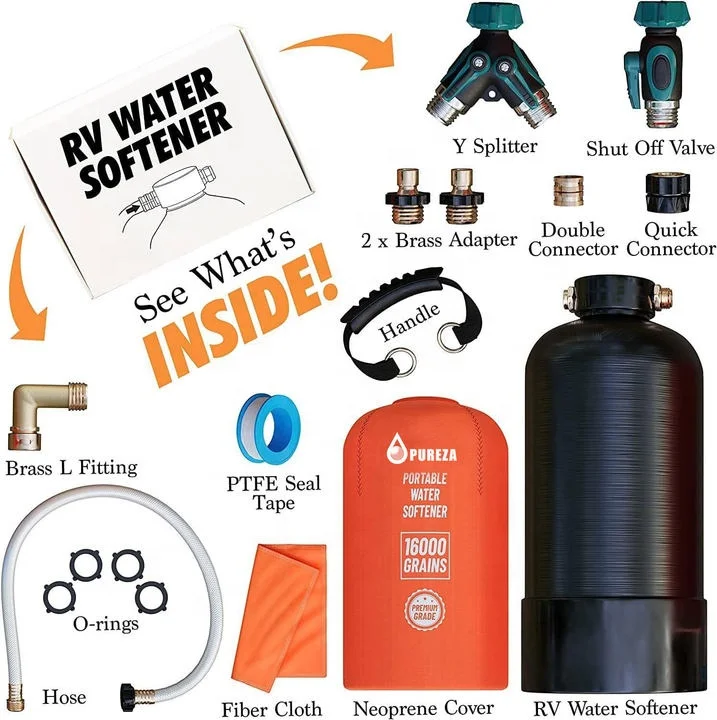 RV WATER SOFTENER

See What's INSIDE!

Y Splitter

Shut Off Valve

2 x Brass Adapter

Double Connector

Quick Connector

Handle

Brass L Fitting

PTFE Seal Tape

PUREZA
PORTABLE WATER SOFTENER
16000 GRAINS
PREMIUM GRADE

O-rings

Hose

Fiber Cloth

Neoprene Cover

RV Water Softener