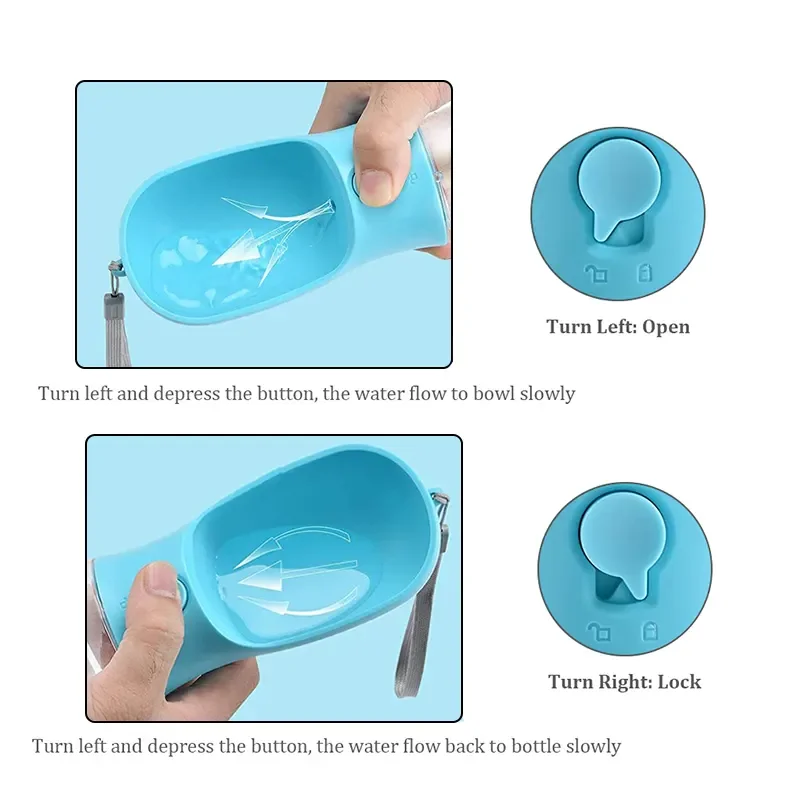 Turn Left: Open

Turn left and depress the button, the water flow to bowl slowly

Turn Right: Lock

Turn left and depress the button, the water flow back to bottle slowly