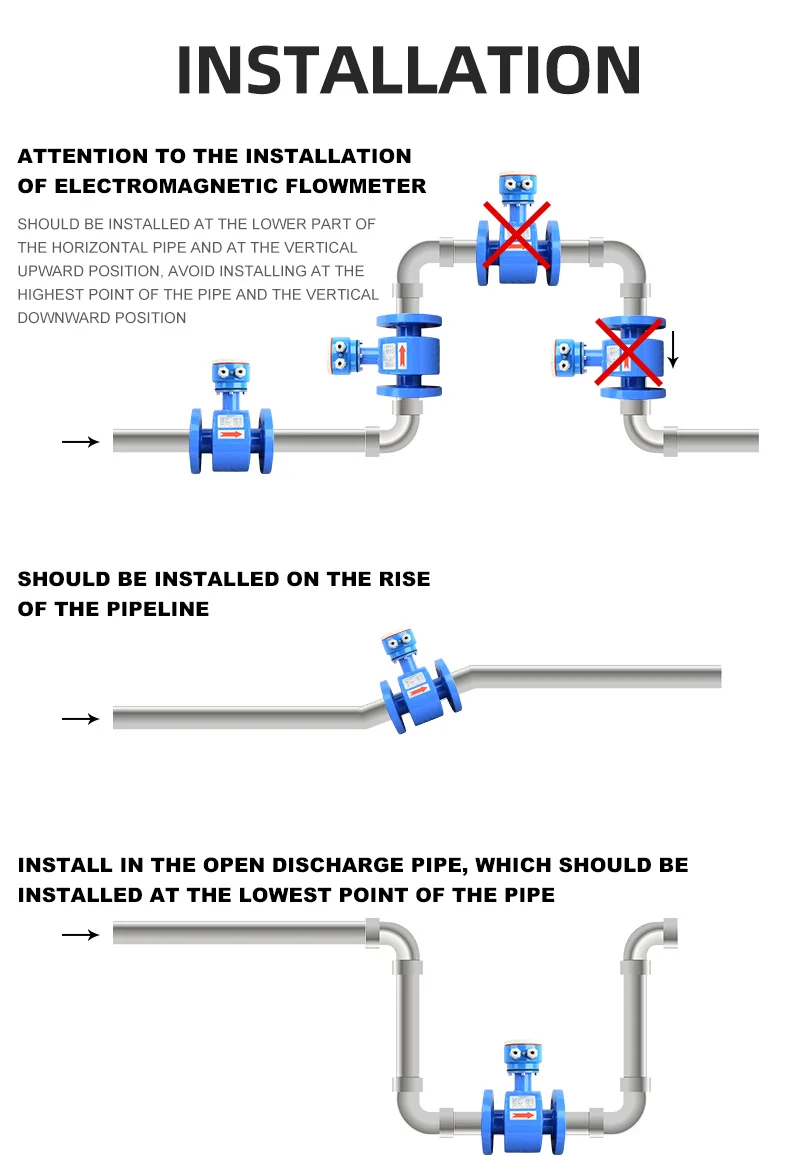 INSTALLATION

ATTENTION TO THE INSTALLATION OF ELECTROMAGNETIC FLOWMETER

SHOULD BE INSTALLED AT THE LOWER PART OF THE HORIZONTAL PIPE AND AT THE VERTICAL UPWARD POSITION, AVOID INSTALLING AT THE HIGHEST POINT OF THE PIPE AND THE VERTICAL DOWNWARD POSITION

SHOULD BE INSTALLED ON THE RISE OF THE PIPELINE

INSTALL IN THE OPEN DISCHARGE PIPE, WHICH SHOULD BE INSTALLED AT THE LOWEST POINT OF THE PIPE