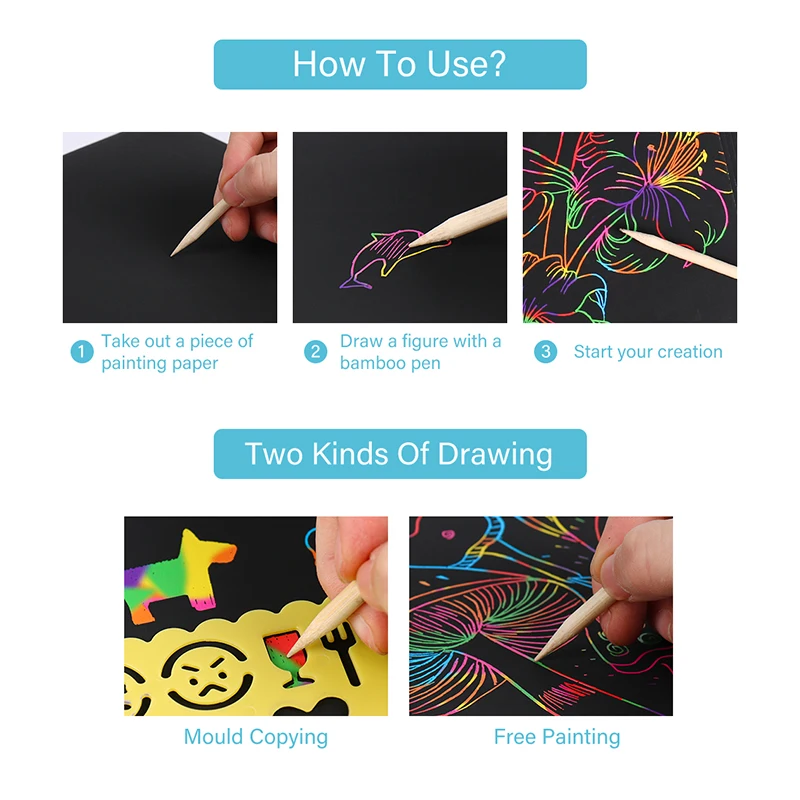 How To Use?

1 Take out a piece of painting paper

2 Draw a figure with a bamboo pen

3 Start your creation

Two Kinds Of Drawing

Mould Copying

Free Painting