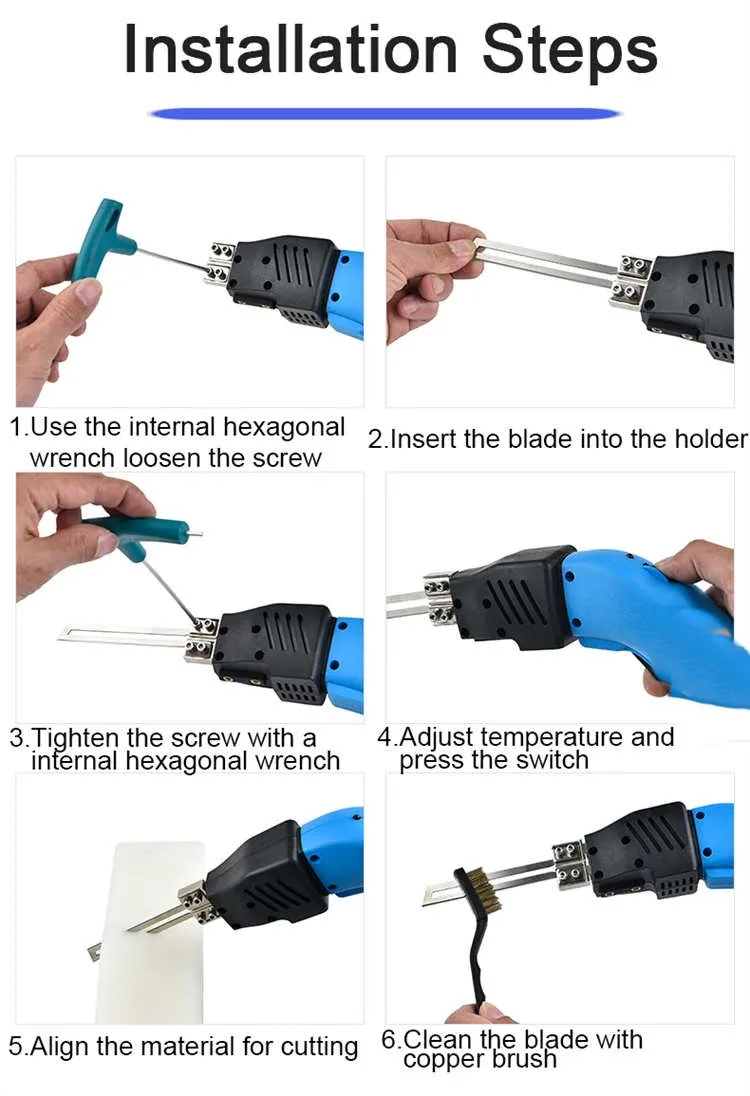 Installation Steps

1.Use the internal hexagonal wrench loosen the screw

2.Insert the blade into the holder

3.Tighten the screw with a internal hexagonal wrench

4.Adjust temperature and press the switch

5.Align the material for cutting

6.Clean the blade with copper brush