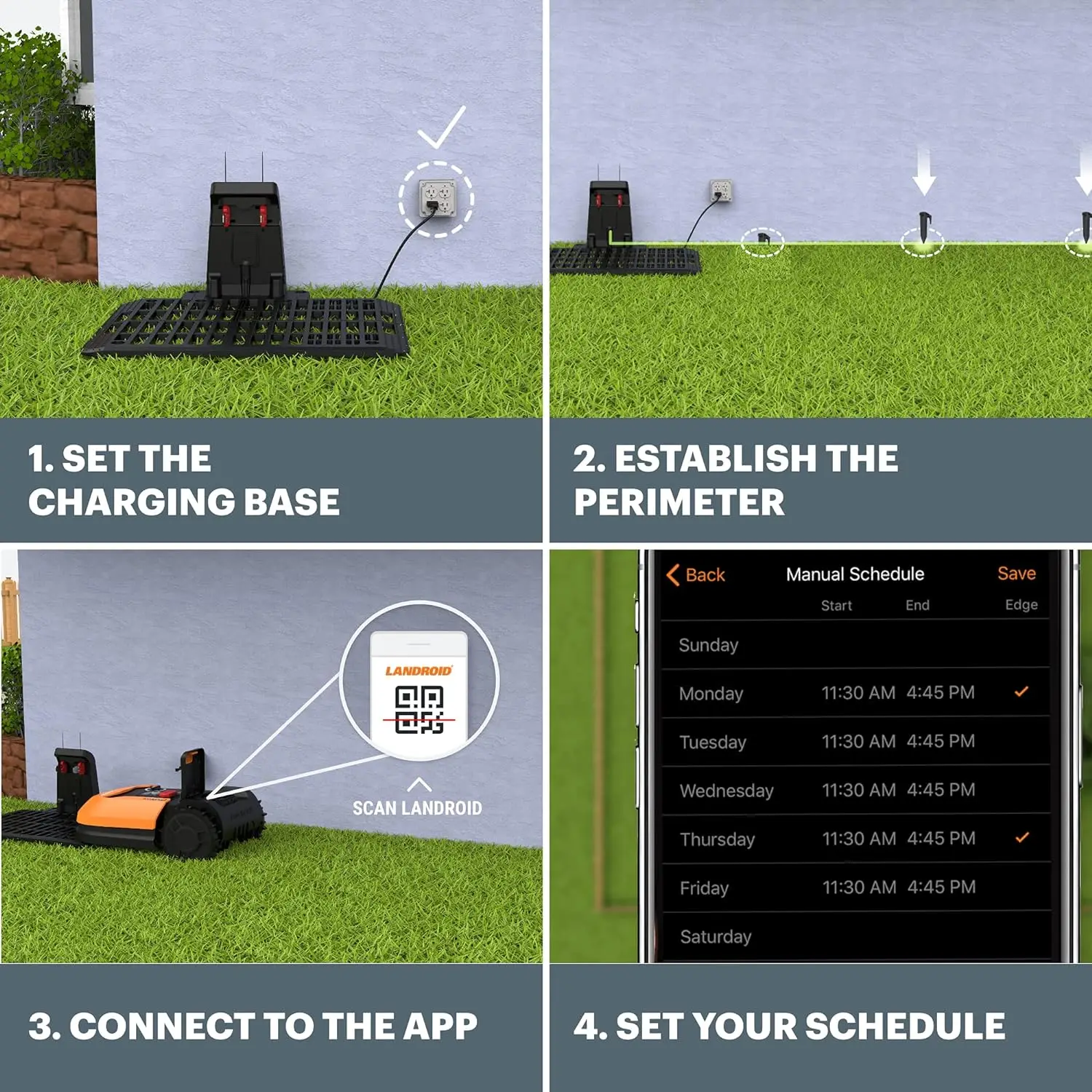 1. SET THE CHARGING BASE

2. ESTABLISH THE PERIMETER

LANDROID

SCAN LANDROID

3. CONNECT TO THE APP

Back Manual Schedule Save

| | Start | End | Edge |
|---|---|---|---|
| Sunday | | | |
| Monday | 11:30 AM | 4:45 PM | ✓ |
| Tuesday | 11:30 AM | 4:45 PM | |
| Wednesday | 11:30 AM | 4:45 PM | |
| Thursday | 11:30 AM | 4:45 PM | ✓ |
| Friday | 11:30 AM | 4:45 PM | |
| Saturday | | | |

4. SET YOUR SCHEDULE