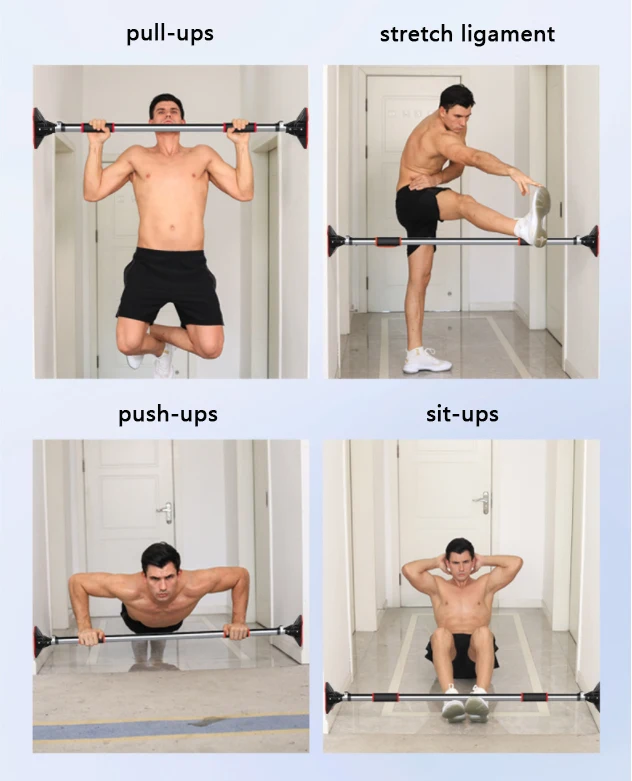 pull-ups

stretch ligament

push-ups

sit-ups