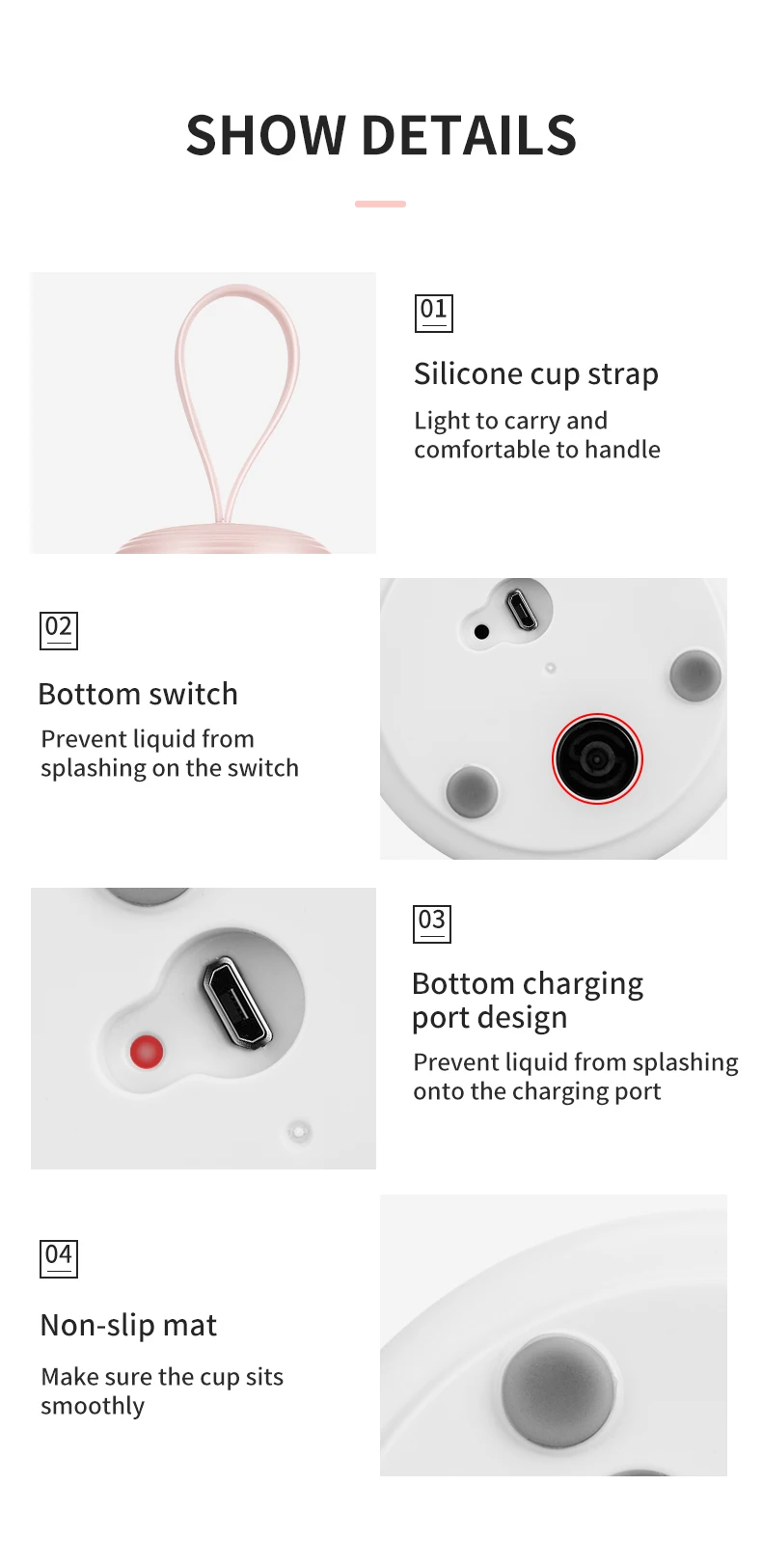 SHOW DETAILS

01

Silicone cup strap

Light to carry and comfortable to handle

02

Bottom switch

Prevent liquid from splashing on the switch

03

Bottom charging port design

Prevent liquid from splashing onto the charging port

04

Non-slip mat

Make sure the cup sits smoothly