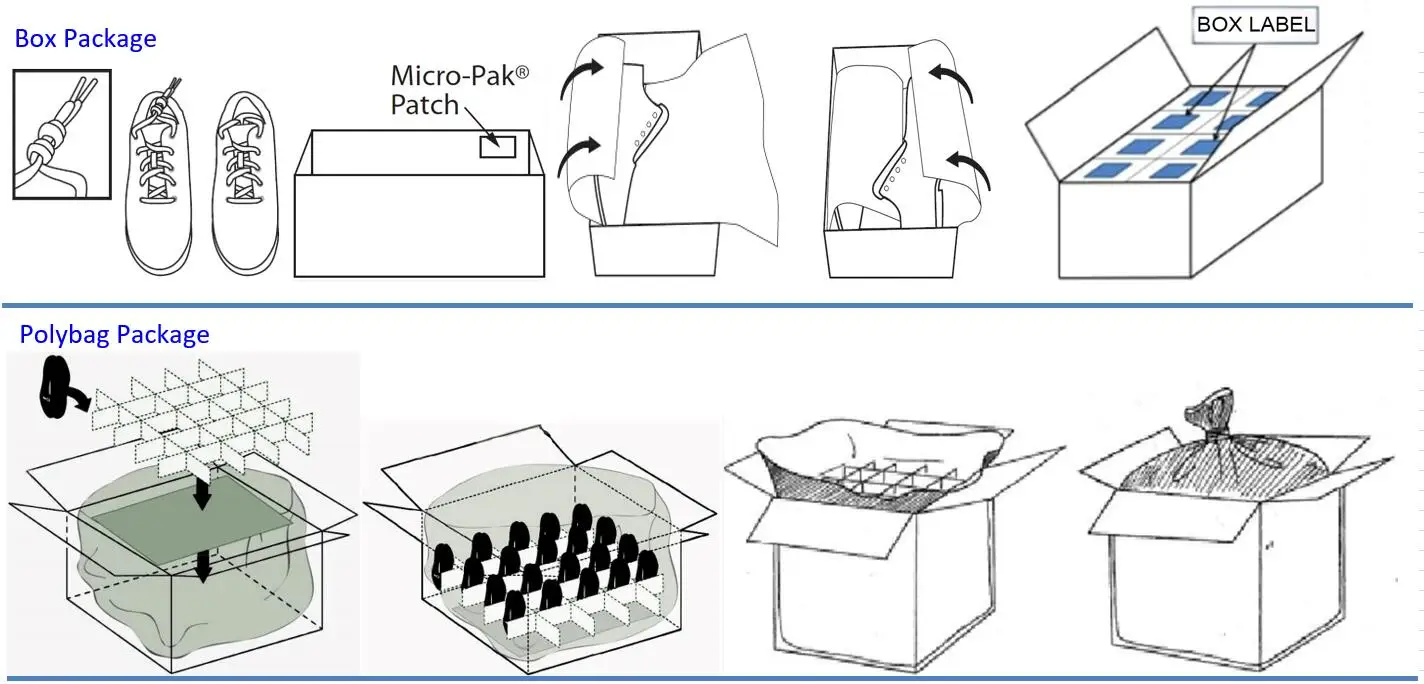 Box Package

Micro-Pak®
Patch

BOX LABEL

Polybag Package