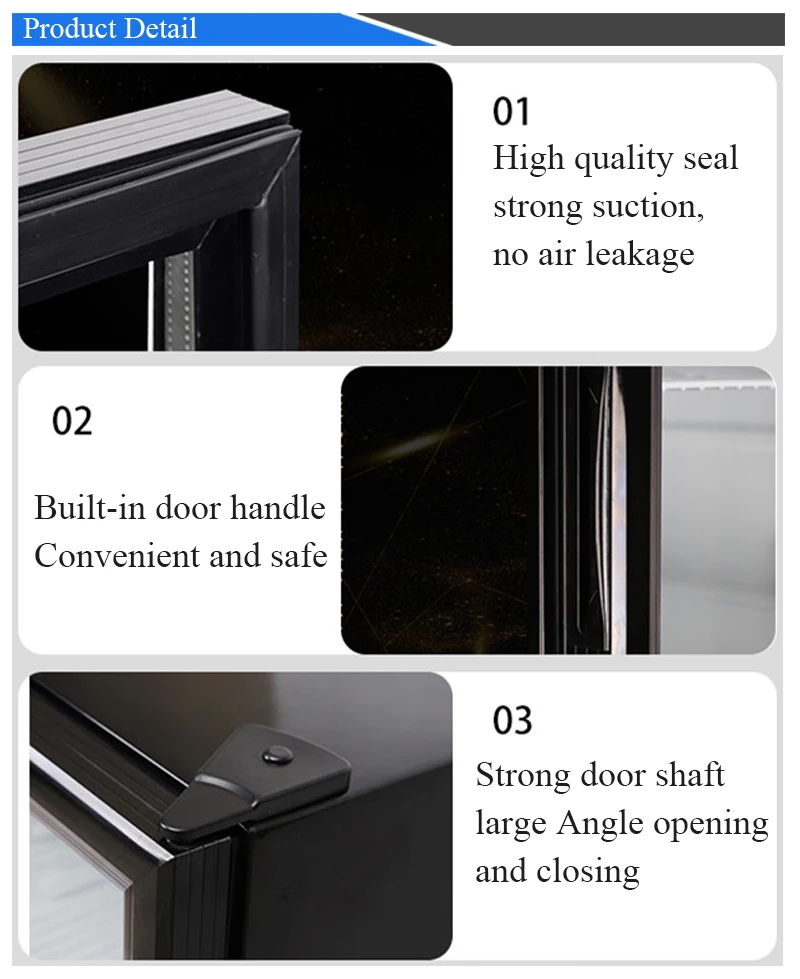 Product Detail

01
High quality seal strong suction, no air leakage

02
Built-in door handle Convenient and safe

03
Strong door shaft large Angle opening and closing