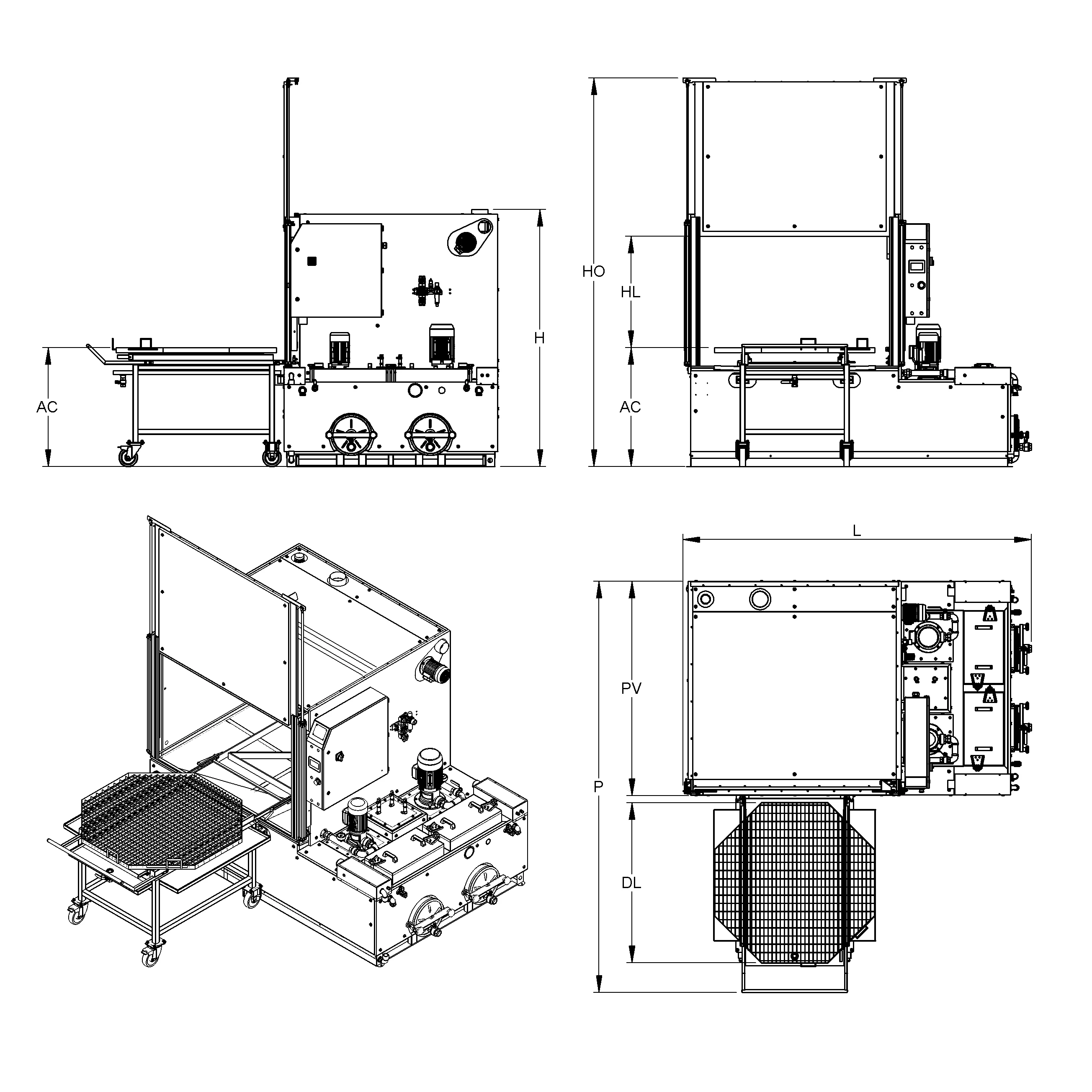 AC

H

HO

HL

AC

L

PV

P

DL