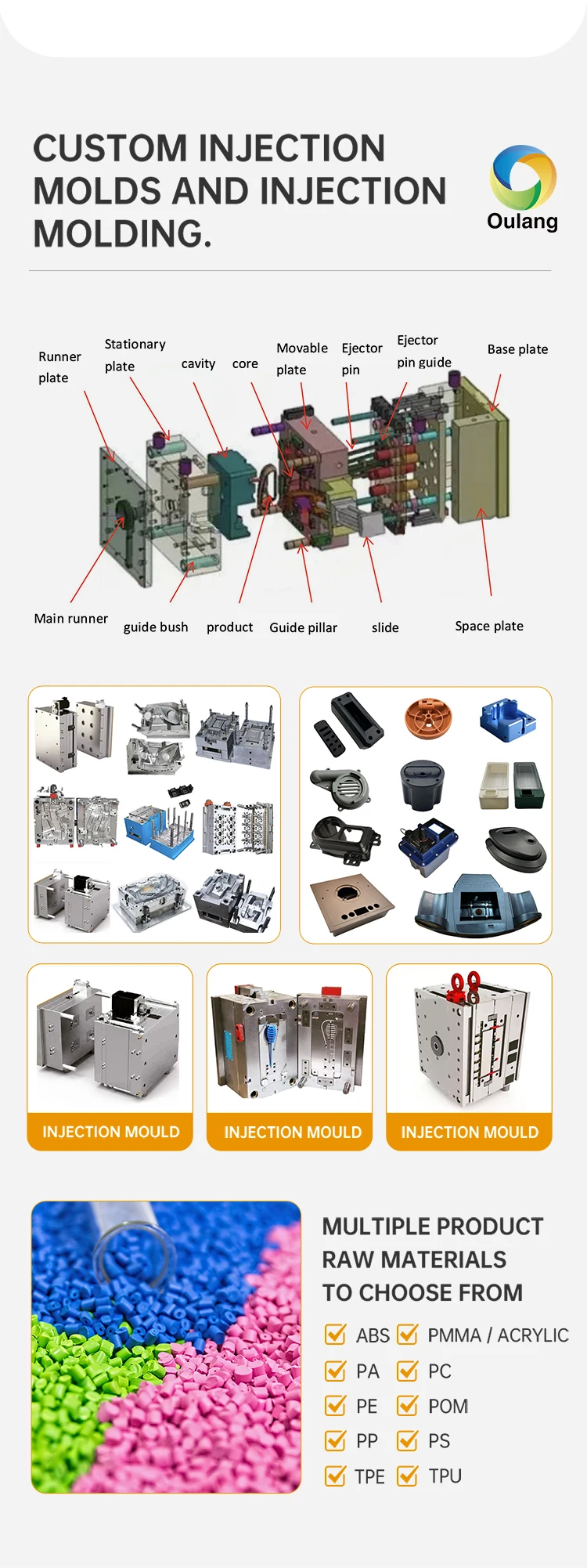 CUSTOM INJECTION MOLDS AND INJECTION MOLDING.

Oulang

Runner plate
Stationary plate
cavity
core
Movable plate
Ejector pin
Ejector pin guide
Base plate

Main runner
guide bush
product
Guide pillar
slide
Space plate

INJECTION MOULD
INJECTION MOULD
INJECTION MOULD

MULTIPLE PRODUCT RAW MATERIALS TO CHOOSE FROM

ABS
PMMA / ACRYLIC
PA
PC
PE
POM
PP
PS
TPE
TPU