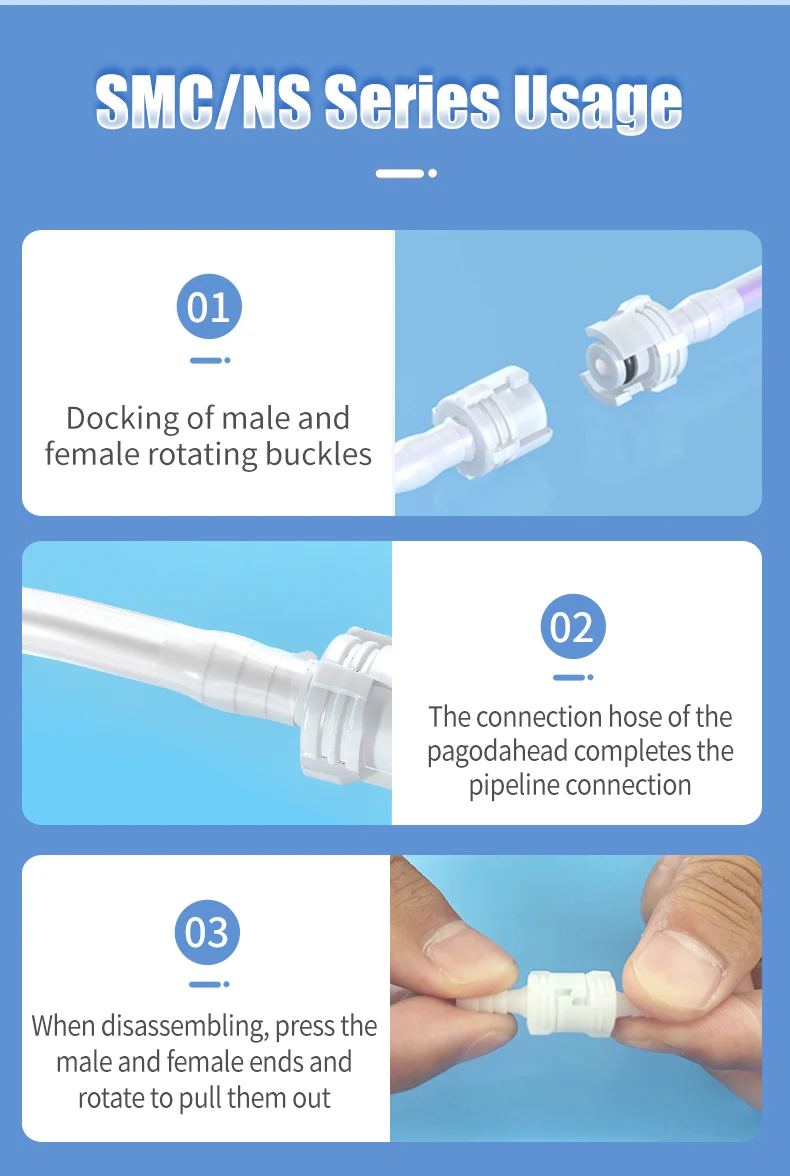 SMC/NS Series Usage

01

Docking of male and female rotating buckles

02

The connection hose of the pagodahead completes the pipeline connection

03

When disassembling, press the male and female ends and rotate to pull them out