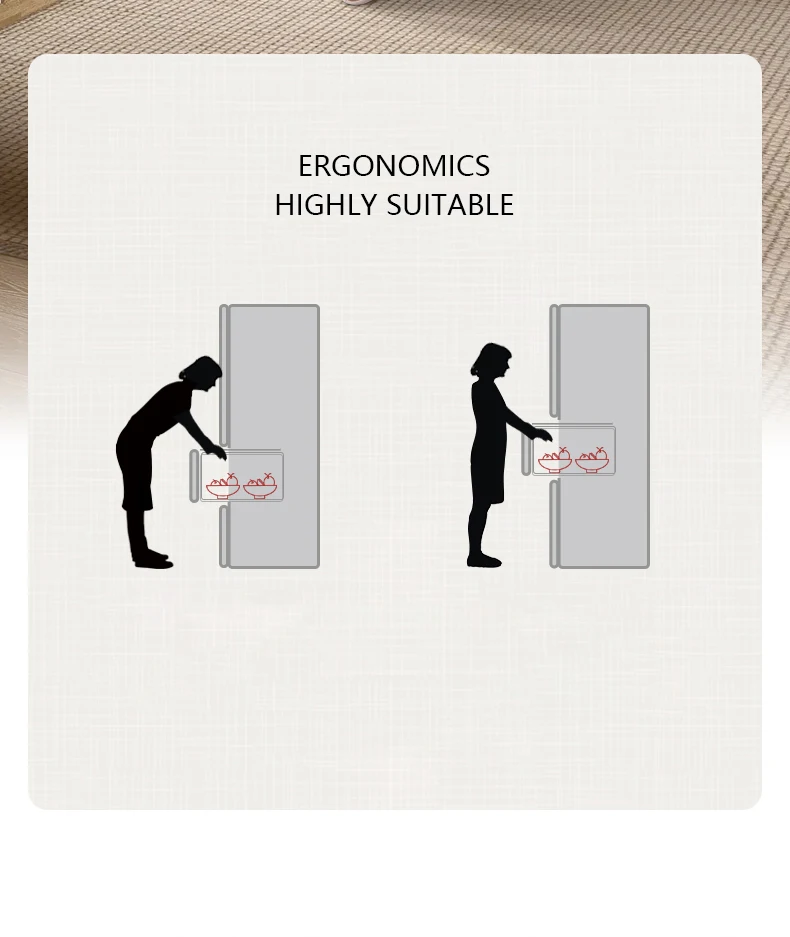 ERGONOMICS
HIGHLY SUITABLE