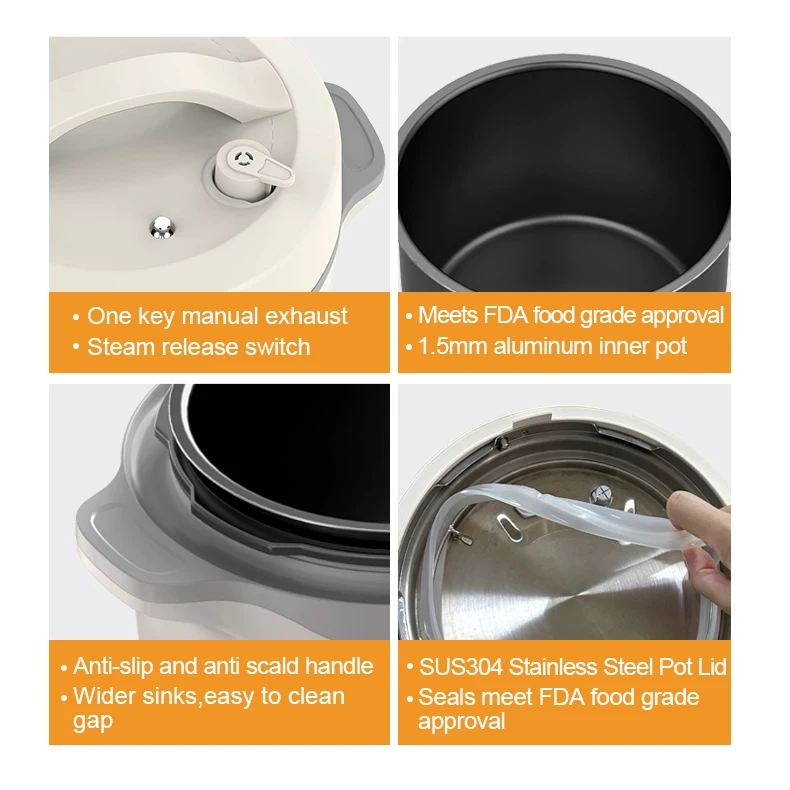 • One key manual exhaust
• Steam release switch

• Meets FDA food grade approval
• 1.5mm aluminum inner pot

• Anti-slip and anti scald handle
• Wider sinks,easy to clean gap

• SUS304 Stainless Steel Pot Lid
• Seals meet FDA food grade approval