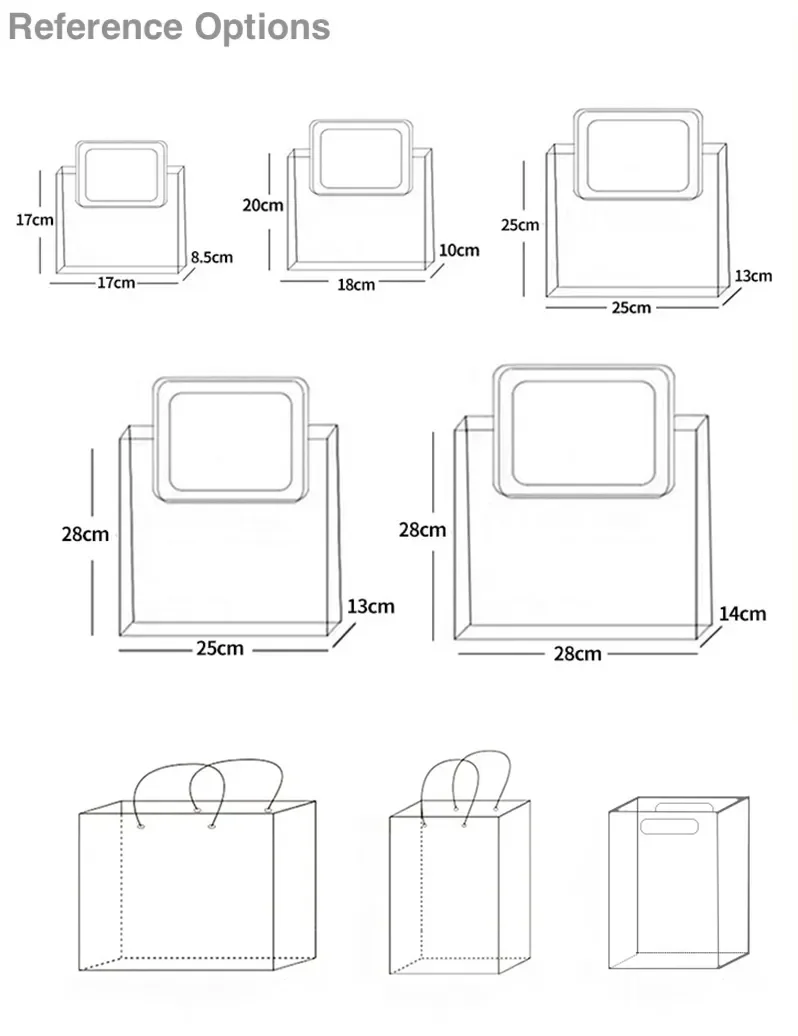 Reference Options

17cm
8.5cm
17cm

20cm
10cm
18cm

25cm
13cm
25cm

28cm
13cm
25cm

28cm
14cm
28cm