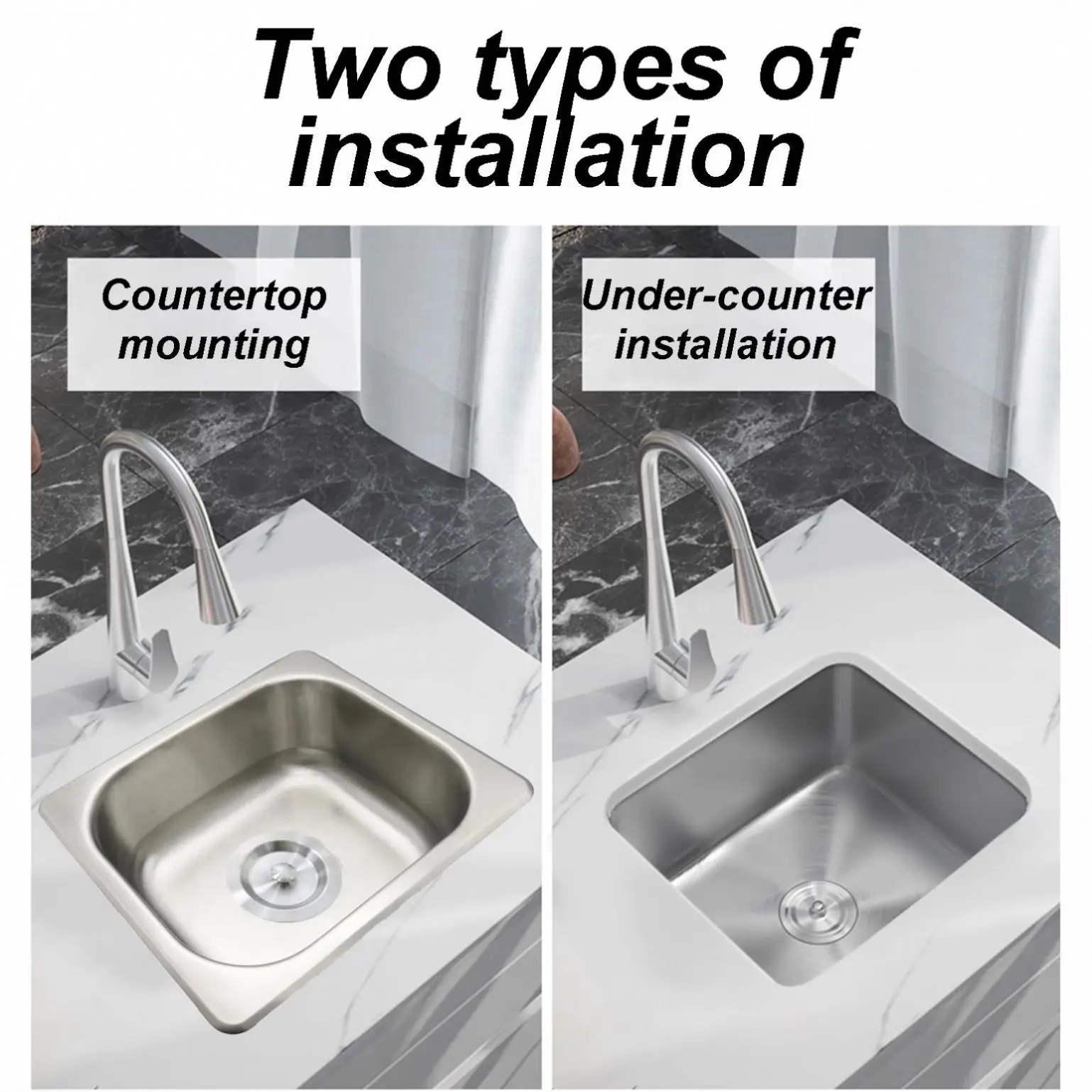 Two types of installation

Countertop mounting

Under-counter installation