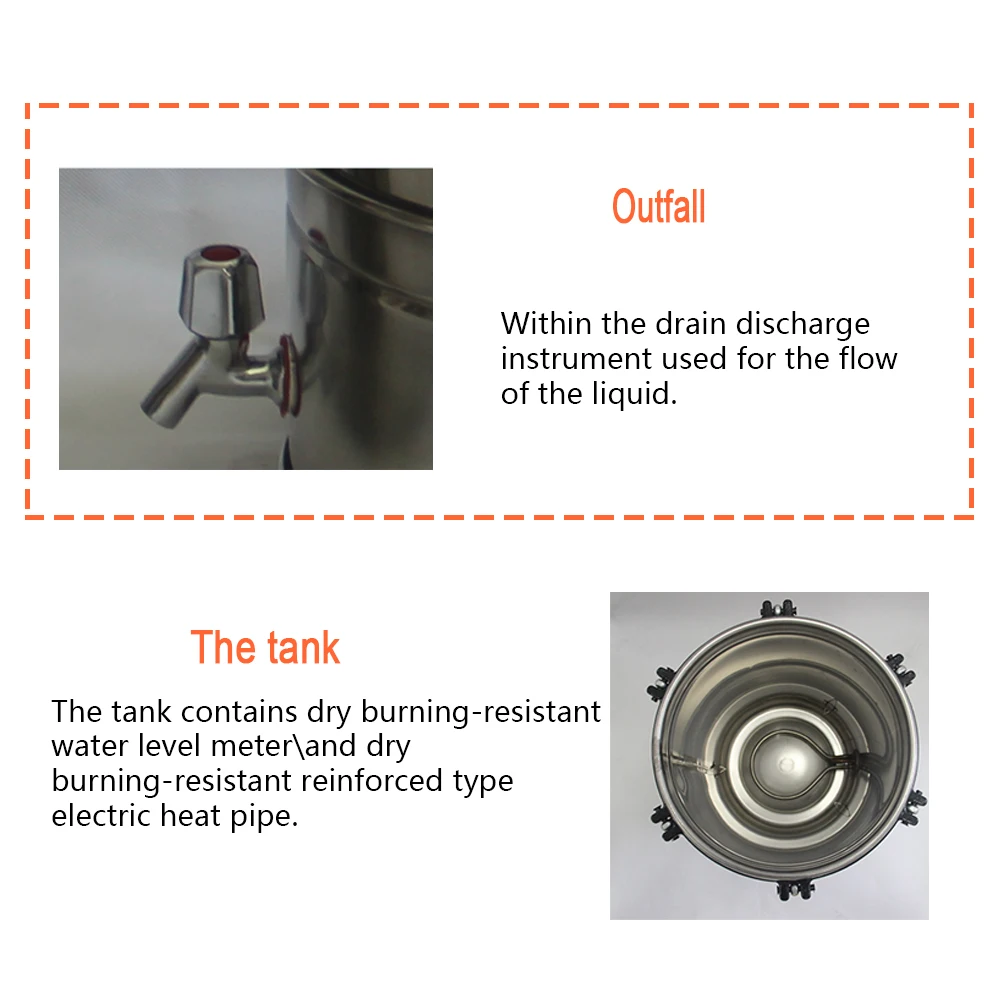 Outfall

Within the drain discharge instrument used for the flow of the liquid.

The tank

The tank contains dry burning-resistant water level meter\and dry burning-resistant reinforced type electric heat pipe.