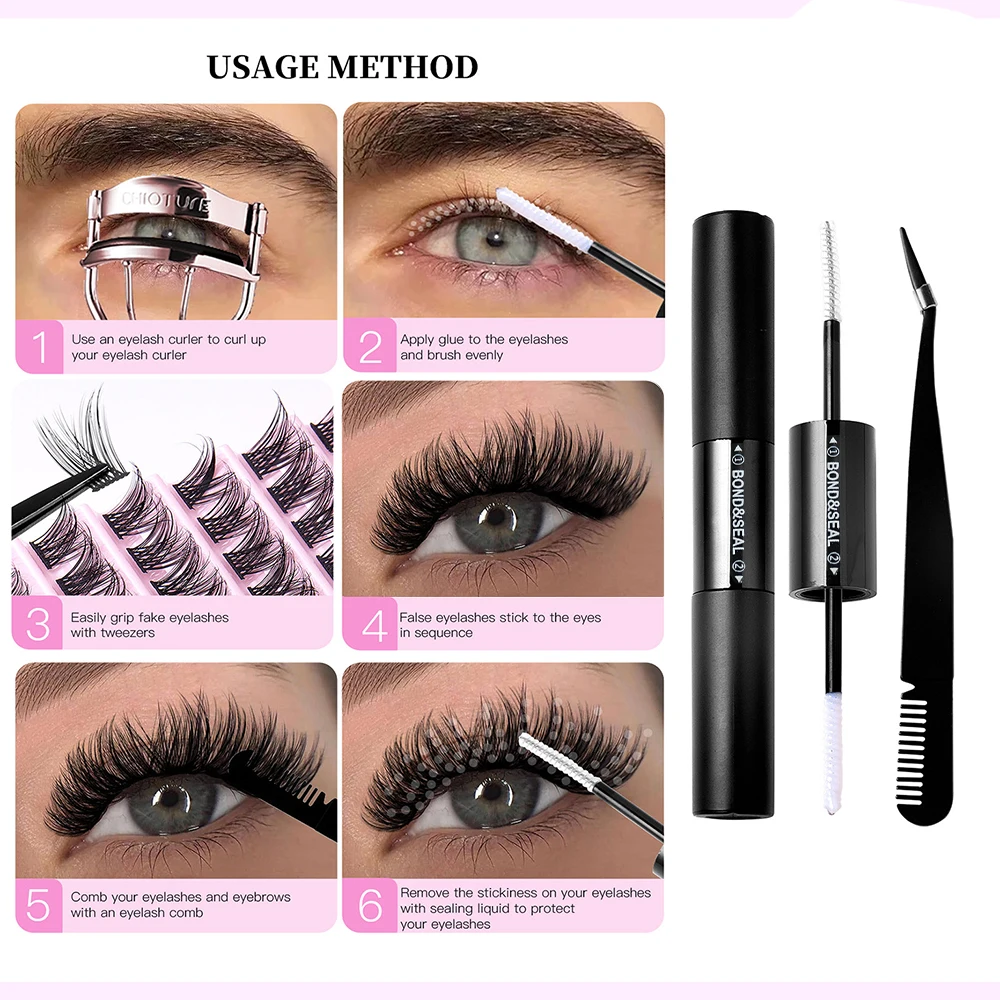 USAGE METHOD

CHIOTURE

1 Use an eyelash curler to curl up your eyelash curler

2 Apply glue to the eyelashes and brush evenly

3 Easily grip fake eyelashes with tweezers

4 False eyelashes stick to the eyes in sequence

5 Comb your eyelashes and eyebrows with an eyelash comb

6 Remove the stickiness on your eyelashes with sealing liquid to protect your eyelashes

① BOND&SEAL ②

① BOND&SEAL ②