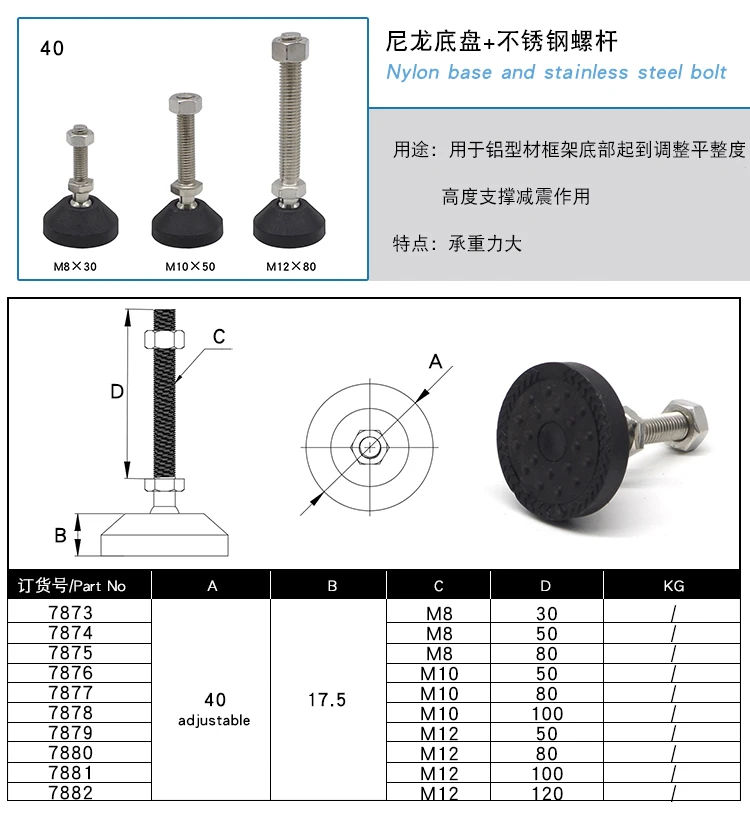 40

M8×30 M10×50 M12×80

尼龙底盘+不锈钢螺杆
Nylon base and stainless steel bolt

用途：用于铝型材框架底部起到调整平整度高度支撑减震作用

特点：承重力大

D

C

B

A

| 订货号/Part No | A | B | C | D | KG |
|---|---|---|---|---|---|
| 7873 | 40 adjustable | 17.5 | M8 | 30 | / |
| 7874 | | | M8 | 50 | / |
| 7875 | | | M8 | 80 | / |
| 7876 | | | M10 | 50 | / |
| 7877 | | | M10 | 80 | / |
| 7878 | | | M10 | 100 | / |
| 7879 | | | M12 | 50 | / |
| 7880 | | | M12 | 80 | / |
| 7881 | | | M12 | 100 | / |
| 7882 | | | M12 | 120 | / |