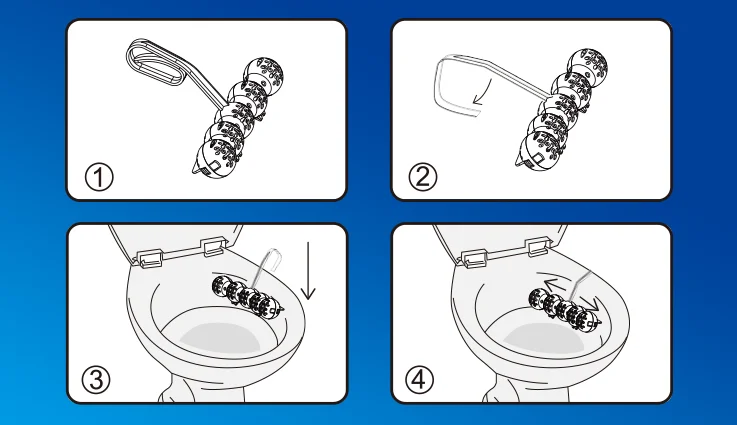 ①

②

③

④