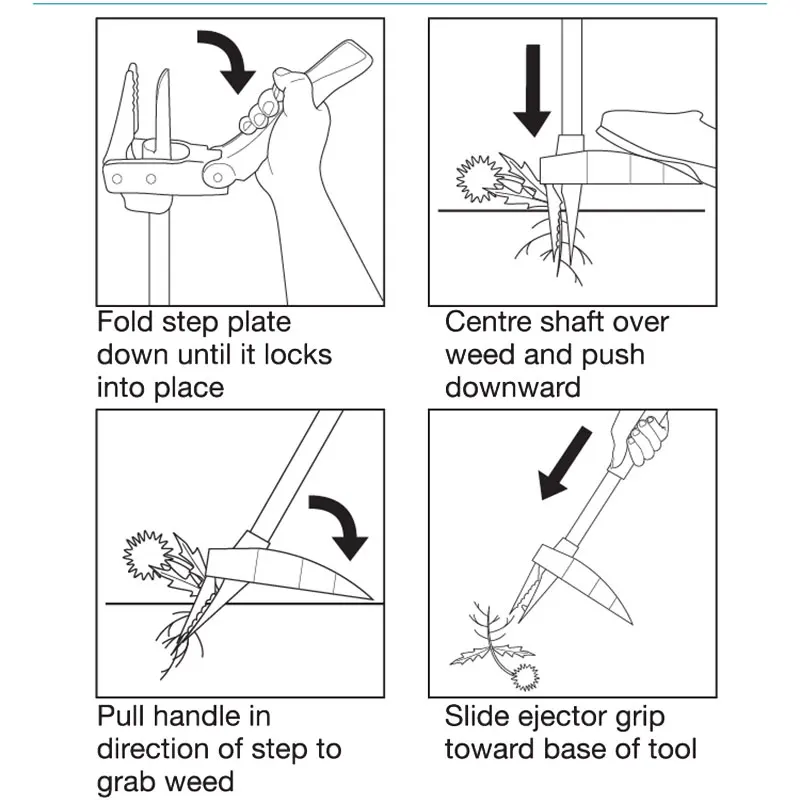 Fold step plate down until it locks into place

Centre shaft over weed and push downward

Pull handle in direction of step to grab weed

Slide ejector grip toward base of tool