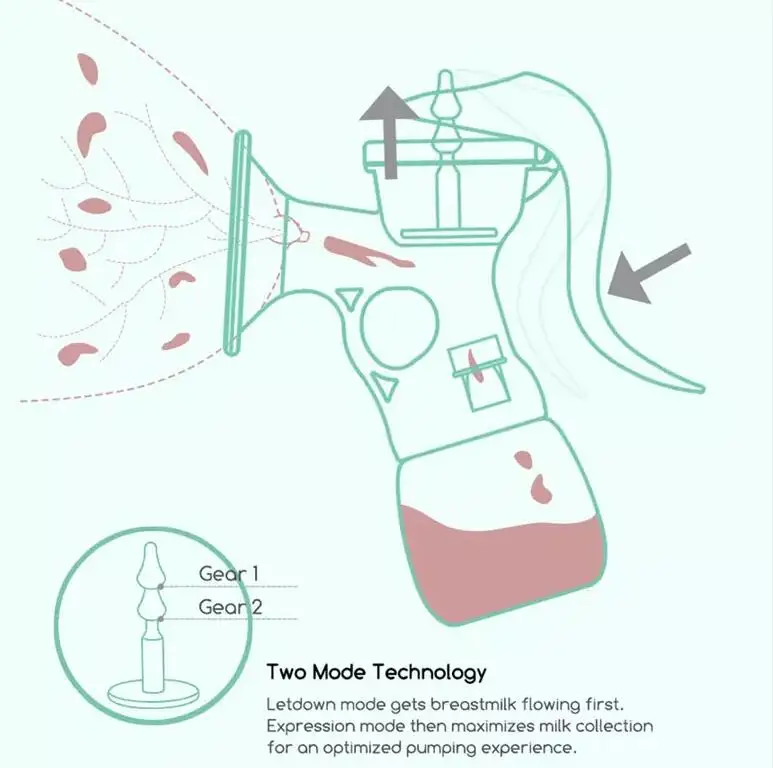 Gear 1
Gear 2

Two Mode Technology

Letdown mode gets breastmilk flowing first. Expression mode then maximizes milk collection for an optimized pumping experience.