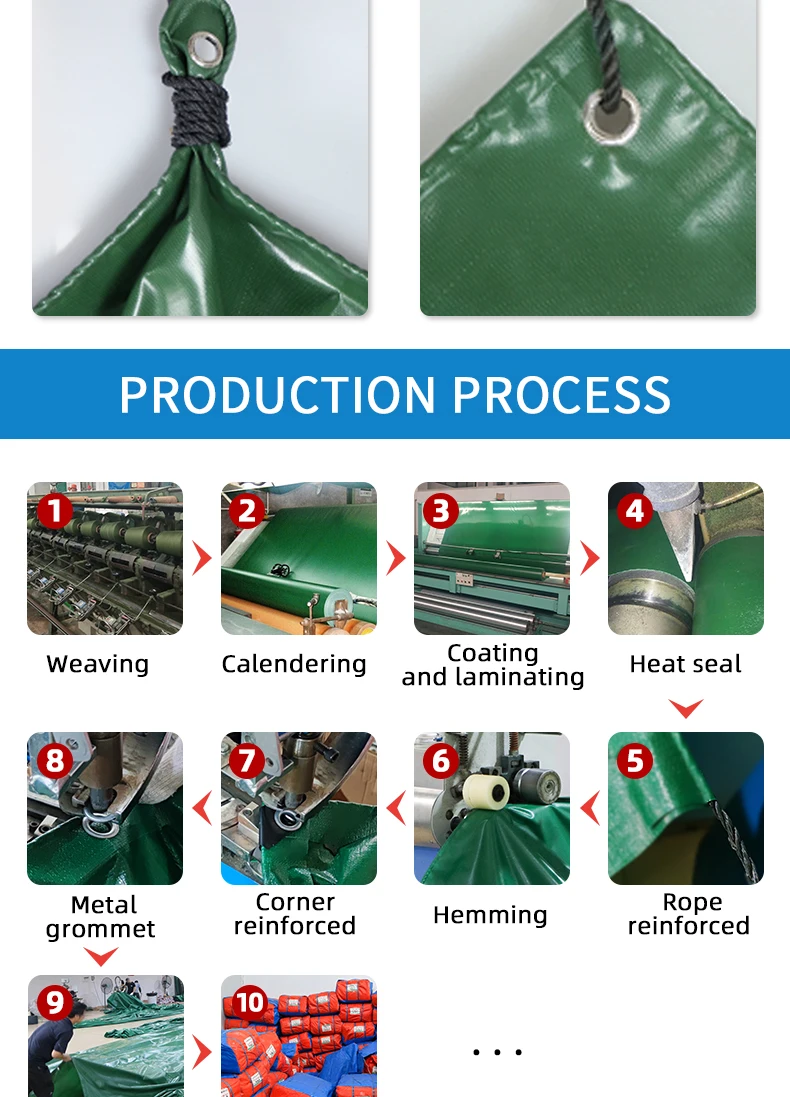 PRODUCTION PROCESS

1
Weaving

2
Calendering

3
Coating and laminating

4
Heat seal

5
Rope reinforced

6
Hemming

7
Corner reinforced

8
Metal grommet

9

10

...