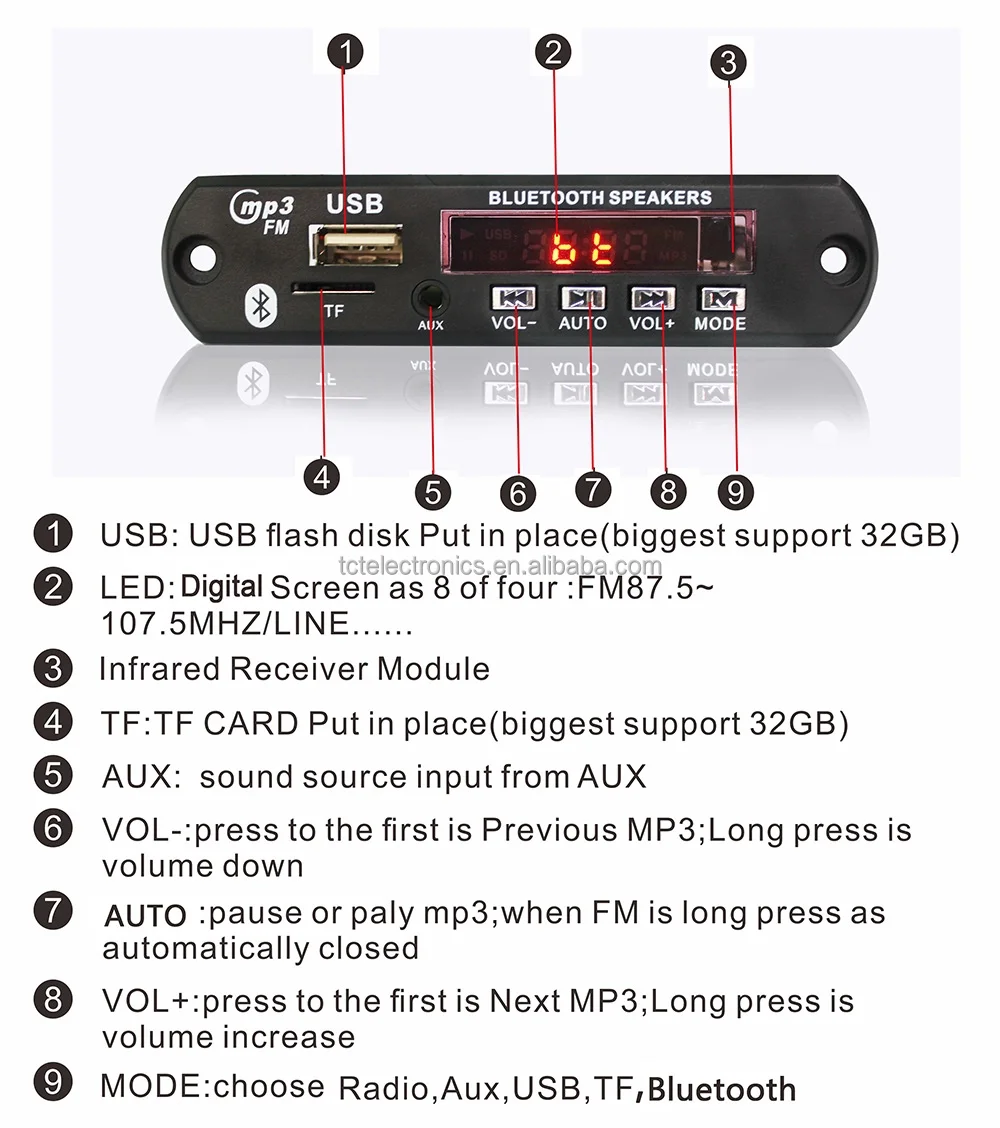 1
2
3
mp3 FM
USB
BLUETOOTH SPEAKERS
bt
TF
AUX
VOL-
AUTO
VOL+
MODE
4
5
6
7
8
9

1 USB: USB flash disk Put in place(biggest support 32GB)

tctelectronics.en.alibaba.com

2 LED: Digital Screen as 8 of four :FM87.5~ 107.5MHZ/LINE......

3 Infrared Receiver Module

4 TF:TF CARD Put in place(biggest support 32GB)

5 AUX: sound source input from AUX

6 VOL-:press to the first is Previous MP3;Long press is volume down

7 AUTO :pause or paly mp3;when FM is long press as automatically closed

8 VOL+:press to the first is Next MP3;Long press is volume increase

9 MODE:choose Radio,Aux,USB,TF,Bluetooth