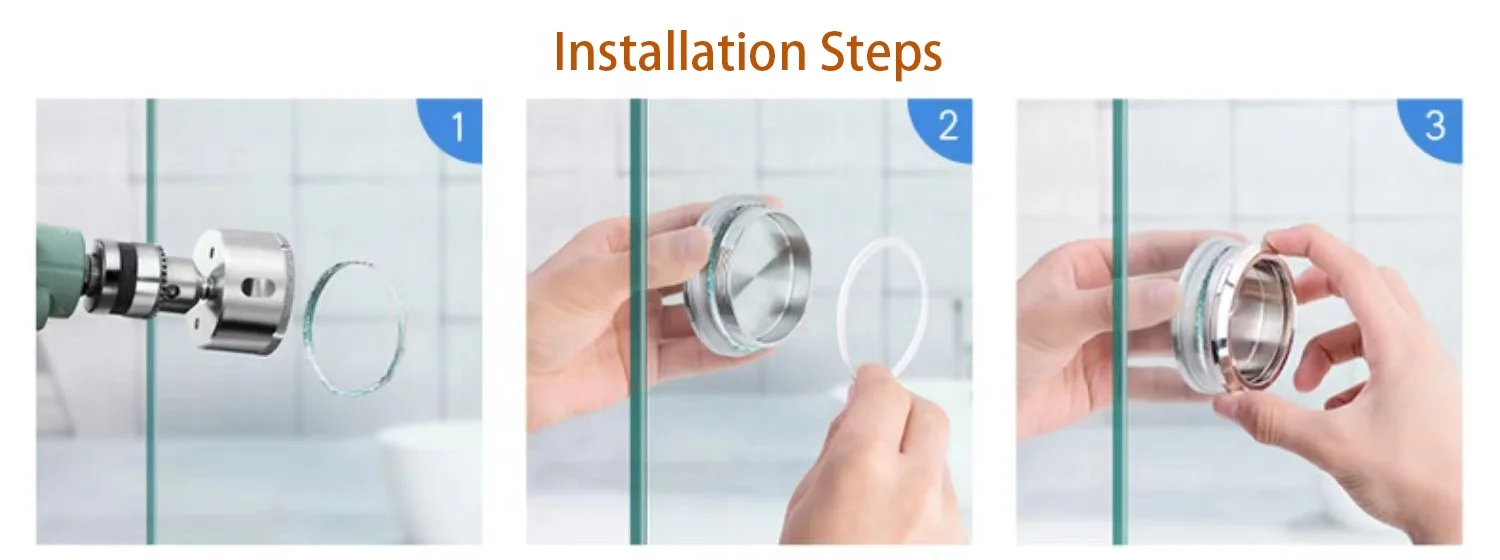 Installation Steps

1

2

3