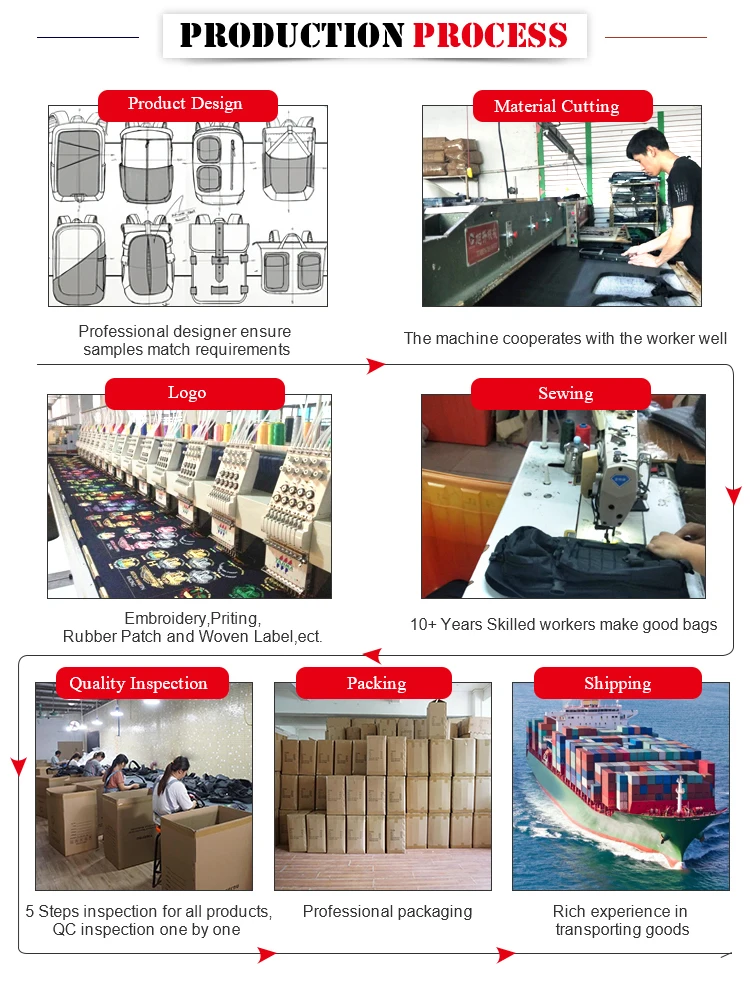 PRODUCTION PROCESS

Product Design

Professional designer ensure samples match requirements

Material Cutting

The machine cooperates with the worker well

Logo

Embroidery,Priting, Rubber Patch and Woven Label,ect.

Sewing

10+ Years Skilled workers make good bags

Quality Inspection

5 Steps inspection for all products, QC inspection one by one

Packing

Professional packaging

Shipping

Rich experience in transporting goods