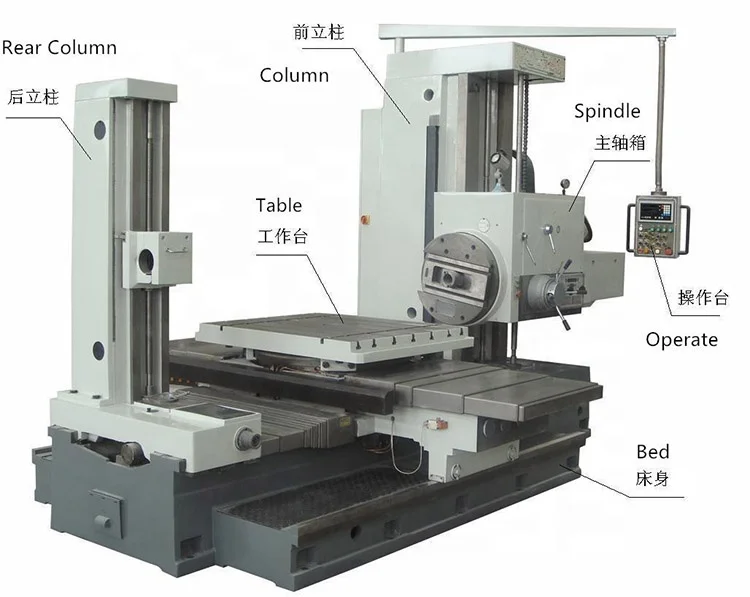 Rear Column

后立柱

前立柱

Column

Spindle

主轴箱

Table

工作台

操作台

Operate

Bed

床身