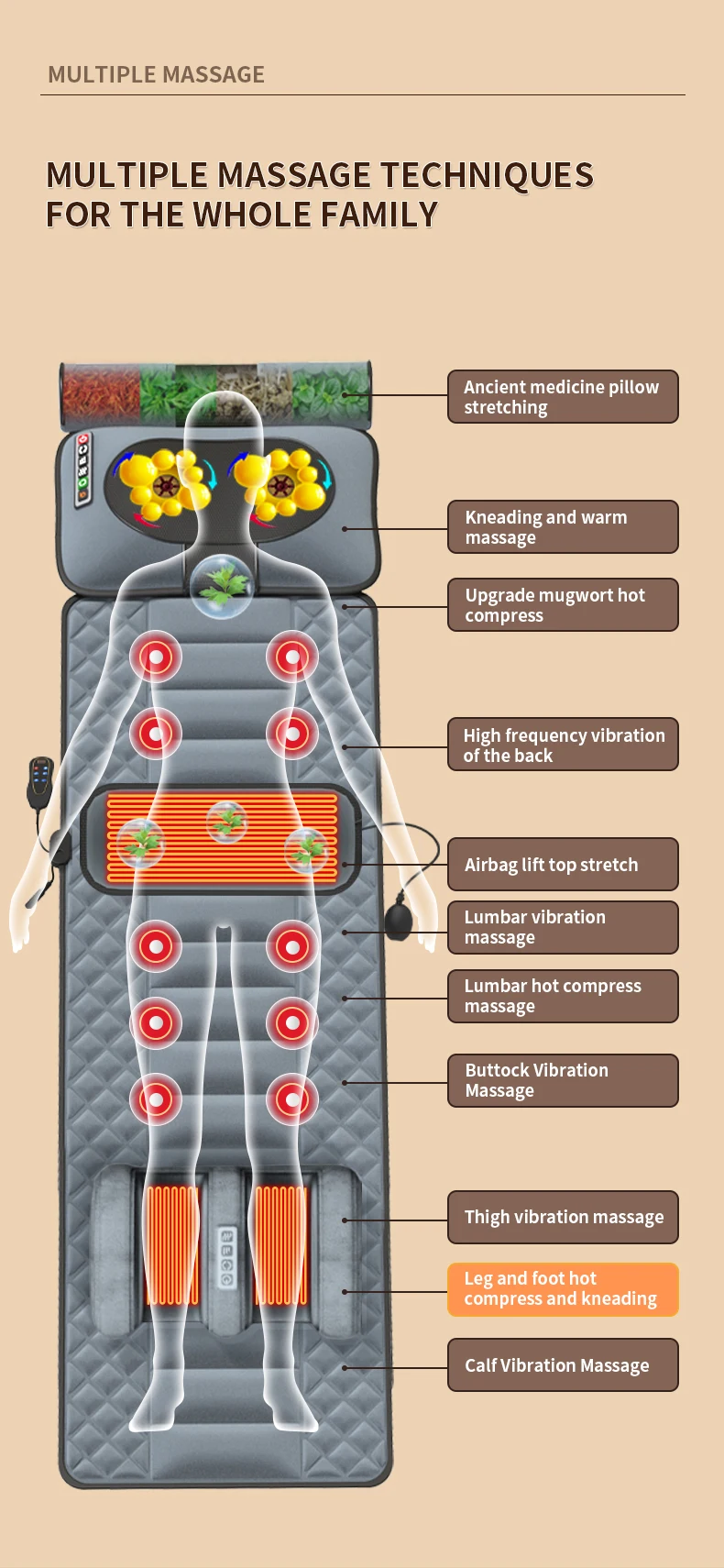 MULTIPLE MASSAGE

MULTIPLE MASSAGE TECHNIQUES FOR THE WHOLE FAMILY

Ancient medicine pillow stretching

Kneading and warm massage

Upgrade mugwort hot compress

High frequency vibration of the back

Airbag lift top stretch

Lumbar vibration massage

Lumbar hot compress massage

Buttock Vibration Massage

Thigh vibration massage

Leg and foot hot compress and kneading

Calf Vibration Massage