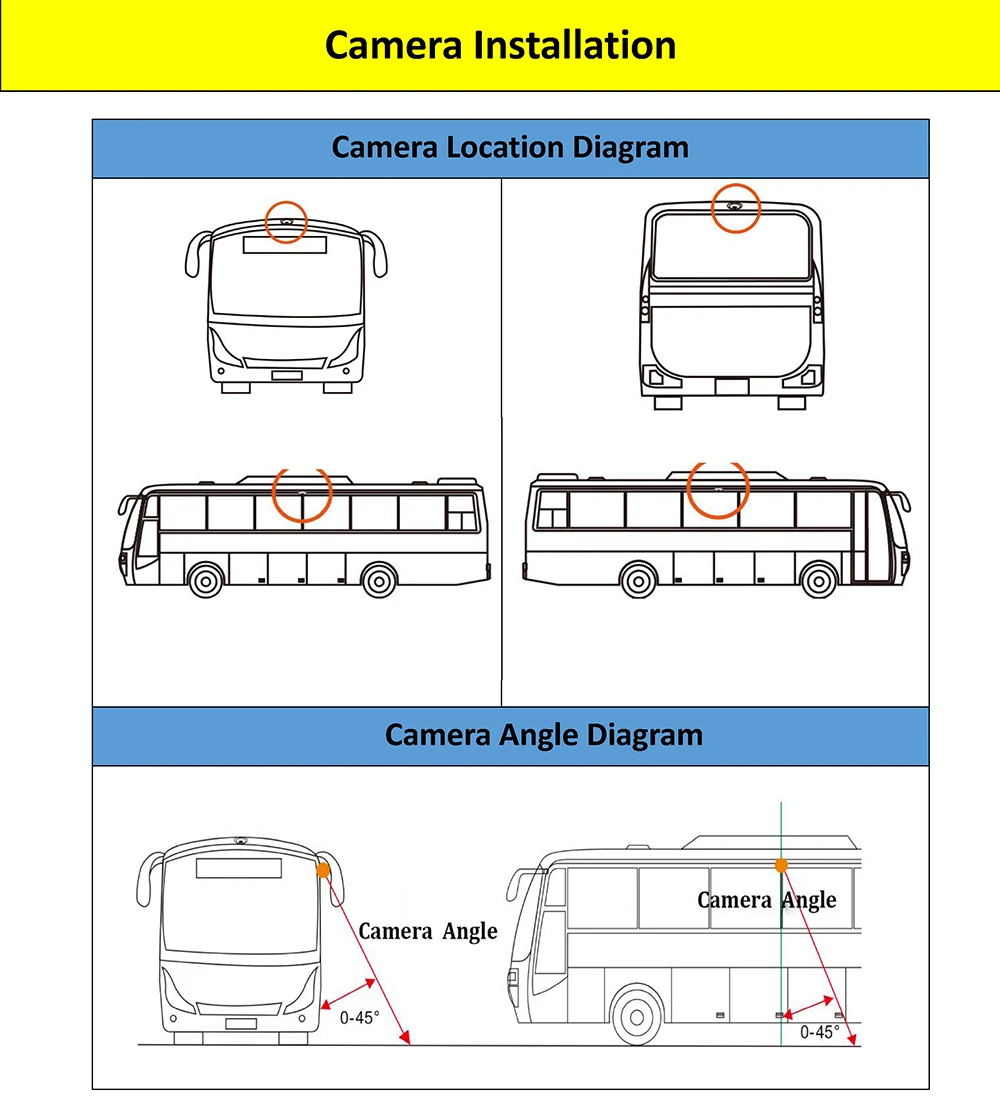 Camera Installation

Camera Location Diagram

Camera Angle Diagram

Camera Angle

0-45°

Camera Angle

0-45°