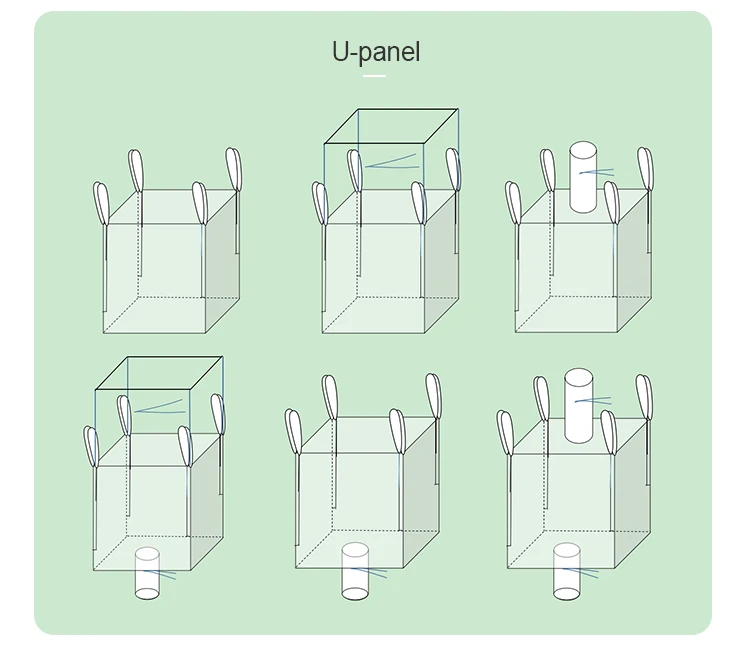 U-panel