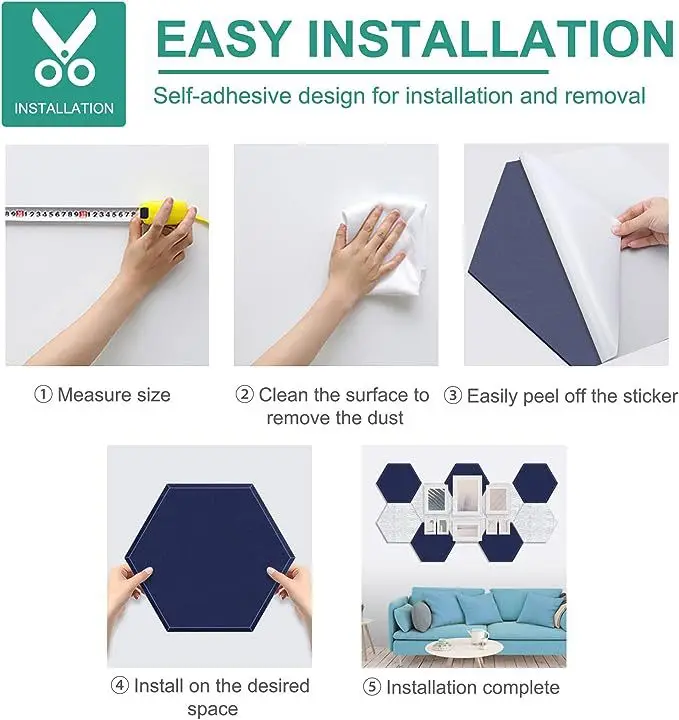 INSTALLATION

EASY INSTALLATION

Self-adhesive design for installation and removal

① Measure size

② Clean the surface to remove the dust

③ Easily peel off the sticker

④ Install on the desired space

⑤ Installation complete