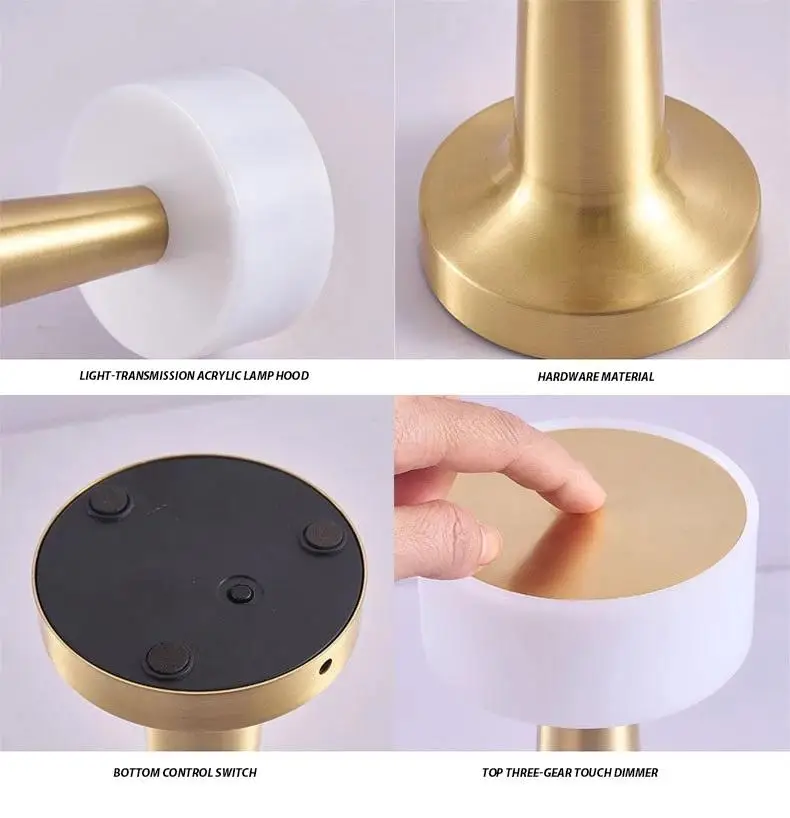 LIGHT-TRANSMISSION ACRYLIC LAMP HOOD

HARDWARE MATERIAL

BOTTOM CONTROL SWITCH

TOP THREE-GEAR TOUCH DIMMER