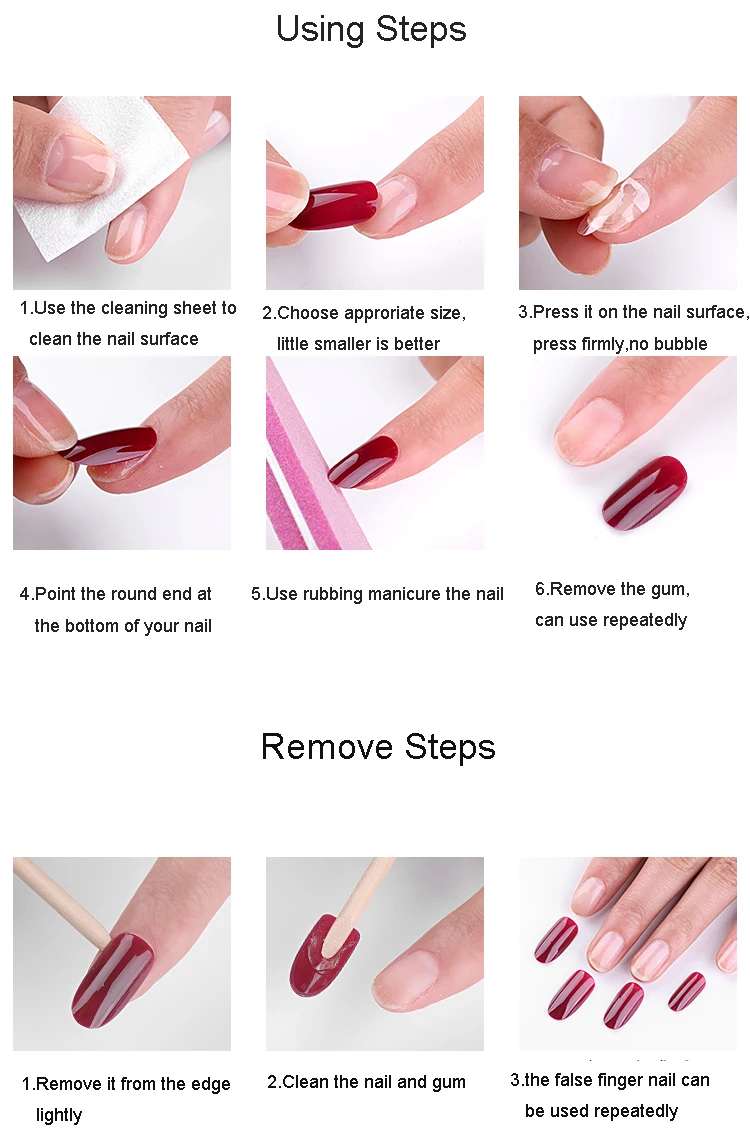 Using Steps

1.Use the cleaning sheet to clean the nail surface

2.Choose approriate size, little smaller is better

3.Press it on the nail surface, press firmly,no bubble

4.Point the round end at the bottom of your nail

5.Use rubbing manicure the nail

6.Remove the gum, can use repeatedly

Remove Steps

1.Remove it from the edge lightly

2.Clean the nail and gum

3.the false finger nail can be used repeatedly