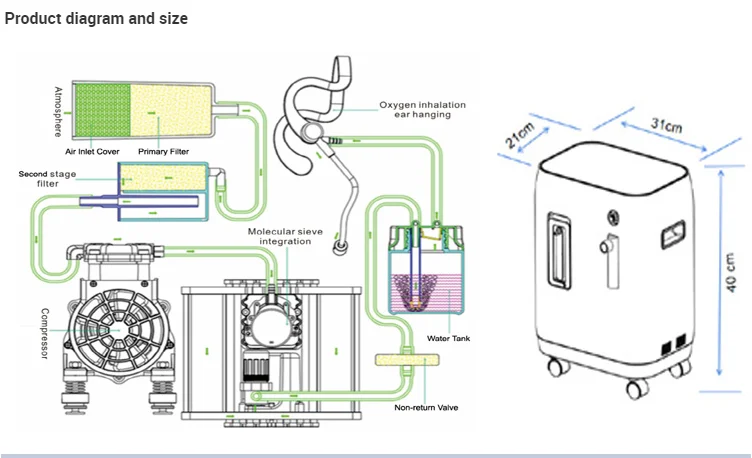 Product diagram and size

Atmosphere

Air Inlet Cover

Primary Filter

Second stage filter

Oxygen inhalation ear hanging

Molecular sieve integration

Compressor

Water Tank

Non-return Valve

21cm

31cm

40 cm