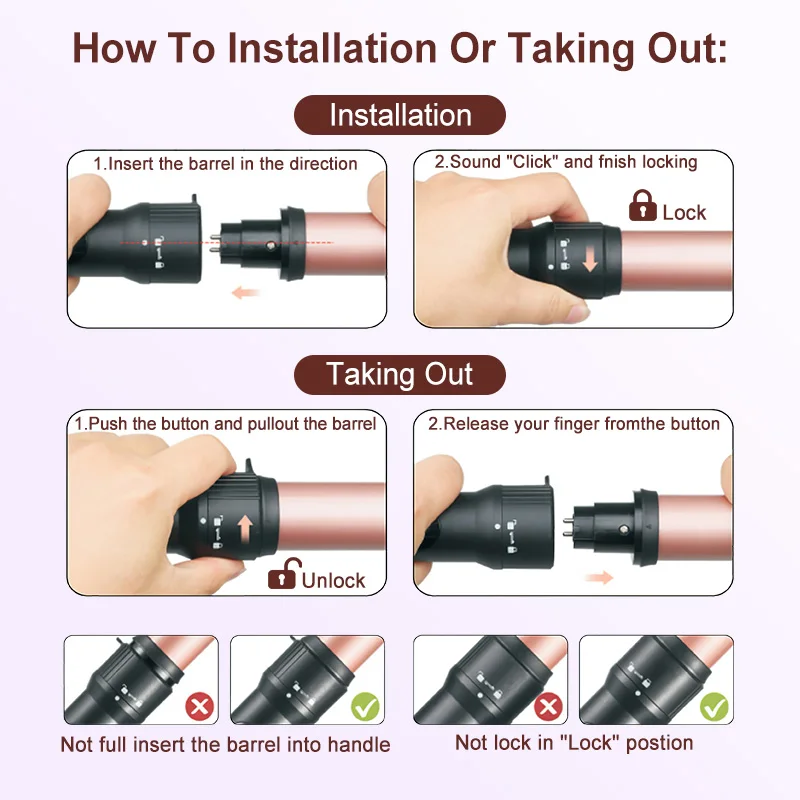 How To Installation Or Taking Out:

Installation

1.Insert the barrel in the direction

2.Sound "Click" and fnish locking

Lock

Taking Out

1.Push the button and pullout the barrel

Unlock

2.Release your finger fromthe button

Not full insert the barrel into handle

Not lock in "Lock" postion