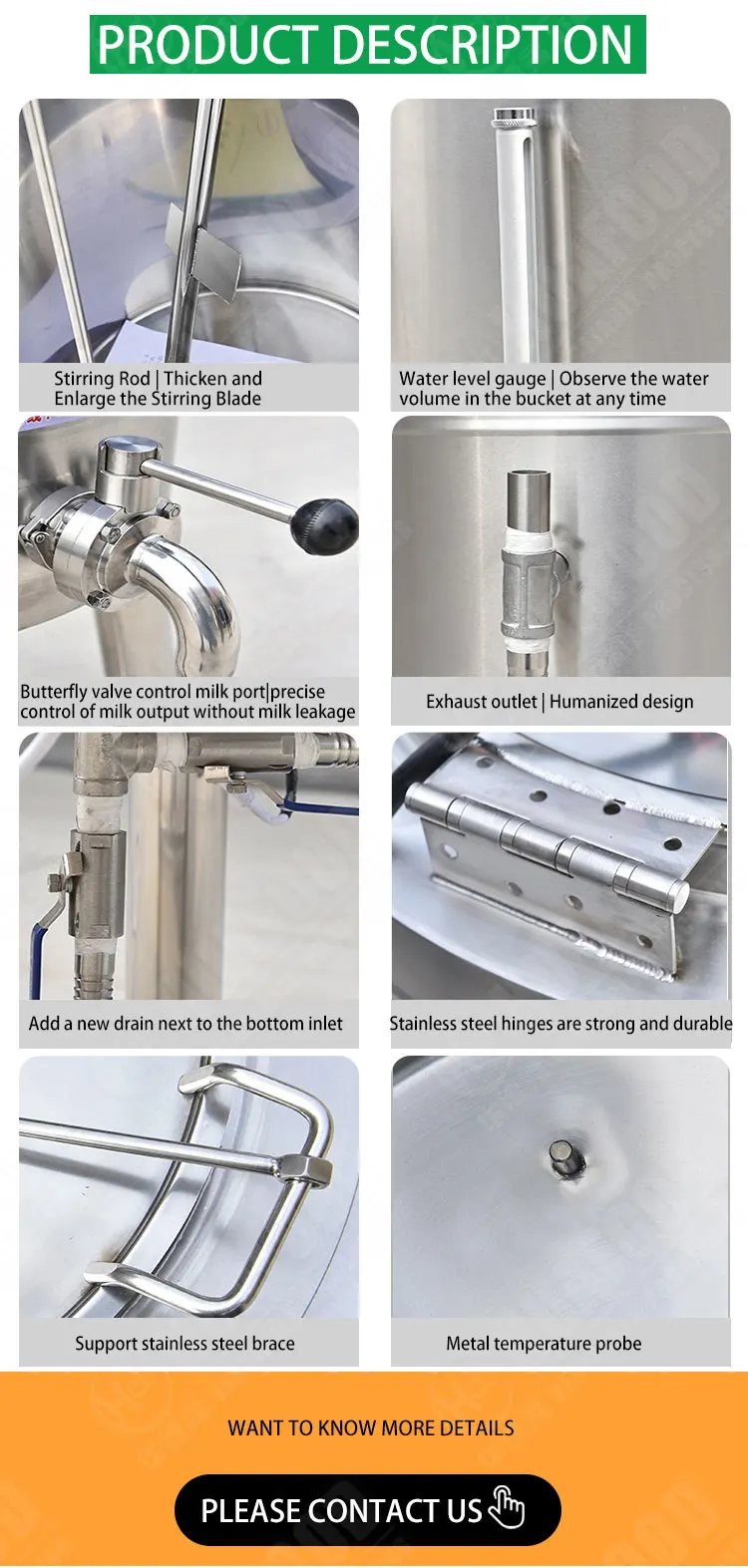 PRODUCT DESCRIPTION

Stirring Rod | Thicken and Enlarge the Stirring Blade

Water level gauge | Observe the water volume in the bucket at any time

Butterfly valve control milk port|precise control of milk output without milk leakage

Exhaust outlet | Humanized design

Add a new drain next to the bottom inlet

Stainless steel hinges are strong and durable

Support stainless steel brace

Metal temperature probe

WANT TO KNOW MORE DETAILS

PLEASE CONTACT US