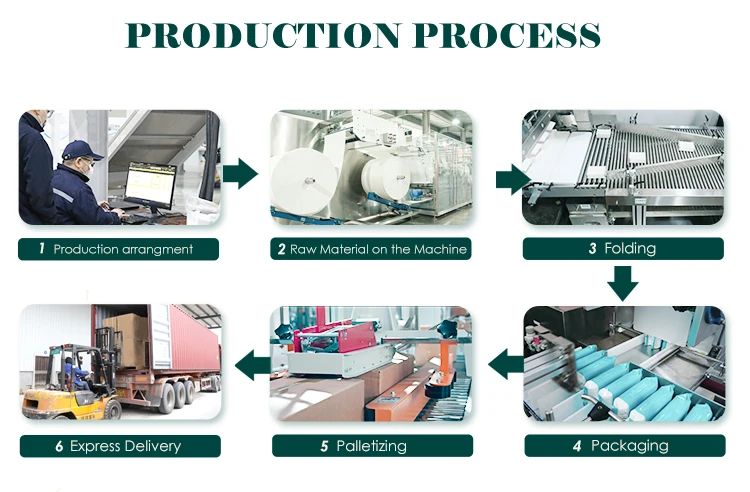 PRODUCTION PROCESS

1 Production arrangment

2 Raw Material on the Machine

3 Folding

4 Packaging

5 Palletizing

6 Express Delivery