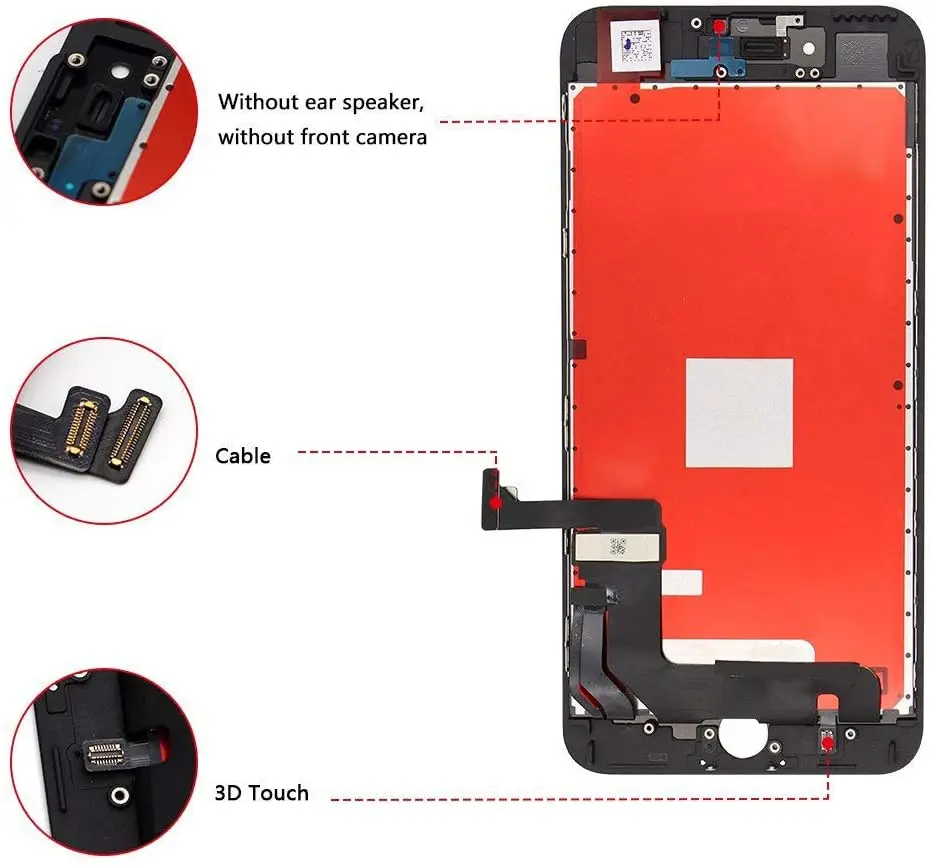 Without ear speaker, without front camera

Cable

3D Touch