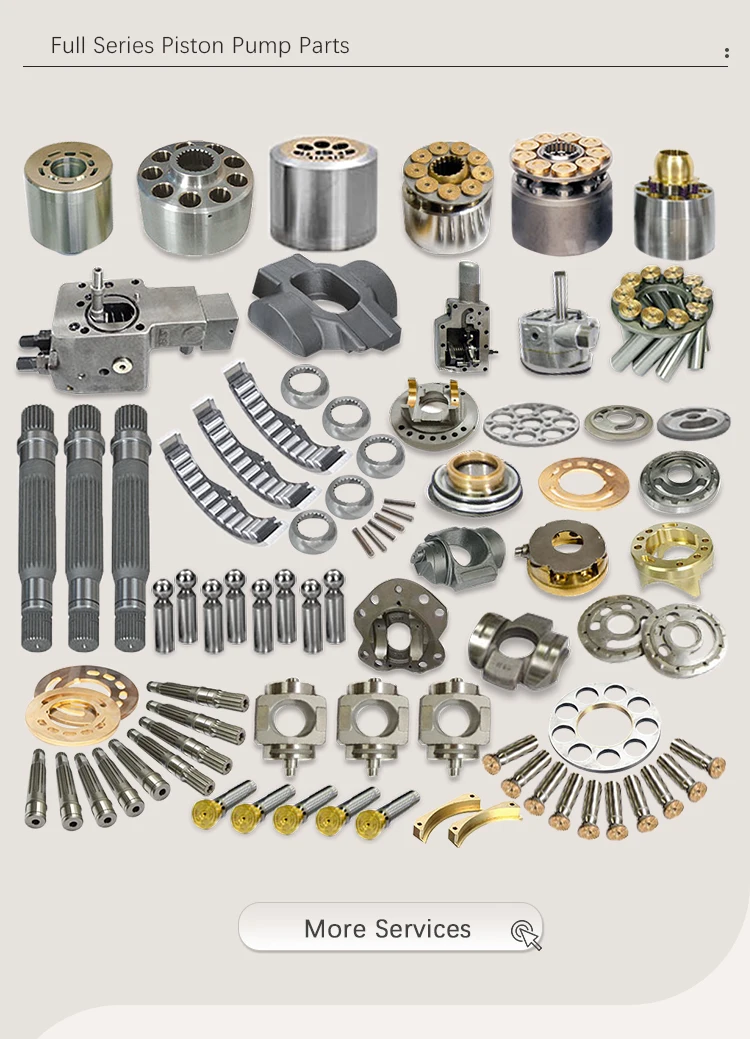 Full Series Piston Pump Parts

More Services