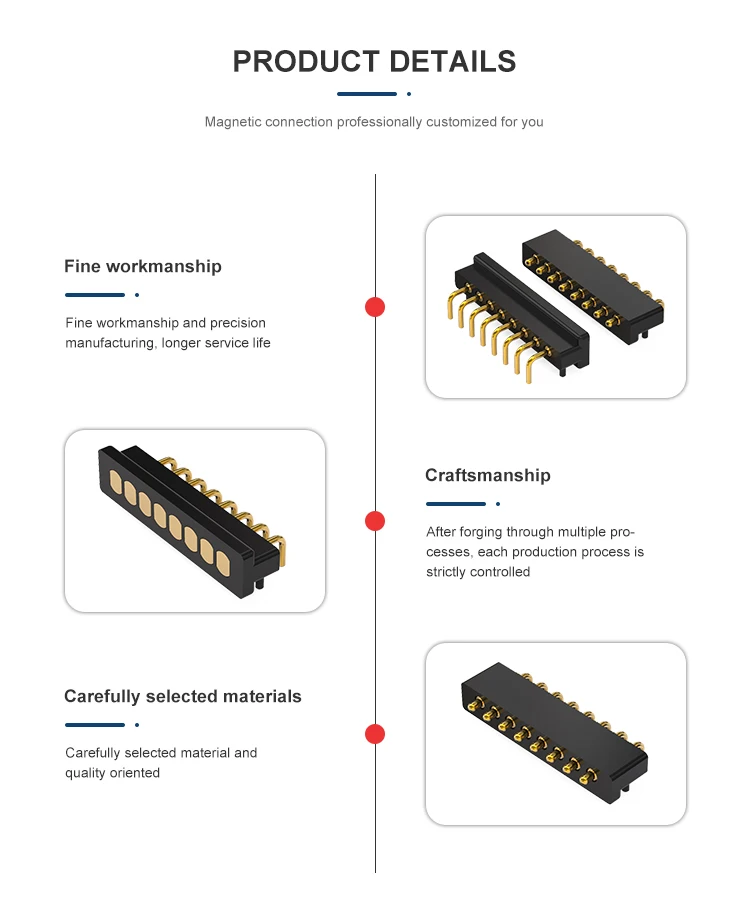 PRODUCT DETAILS

Magnetic connection professionally customized for you

Fine workmanship

Fine workmanship and precision manufacturing, longer service life

Craftsmanship

After forging through multiple processes, each production process is strictly controlled

Carefully selected materials

Carefully selected material and quality oriented