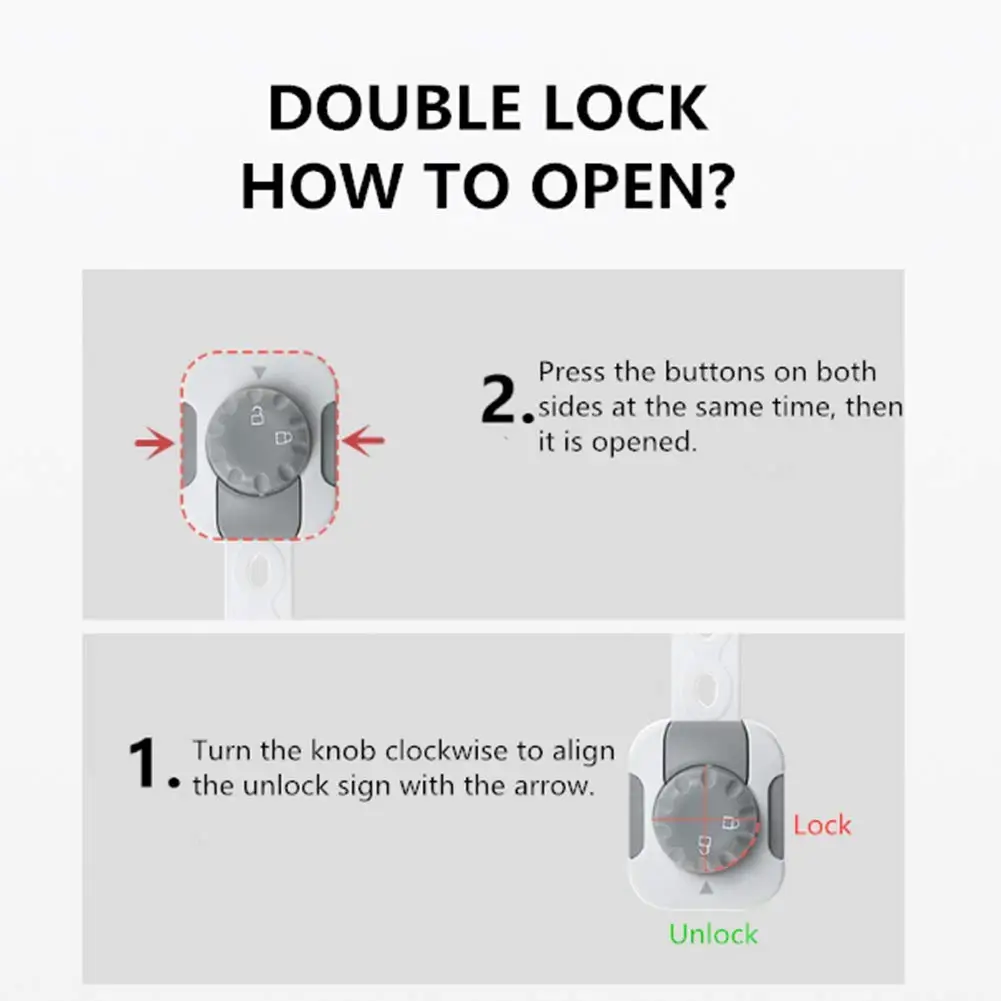 DOUBLE LOCK
HOW TO OPEN?

2. Press the buttons on both sides at the same time, then it is opened.

1. Turn the knob clockwise to align the unlock sign with the arrow.

Lock

Unlock